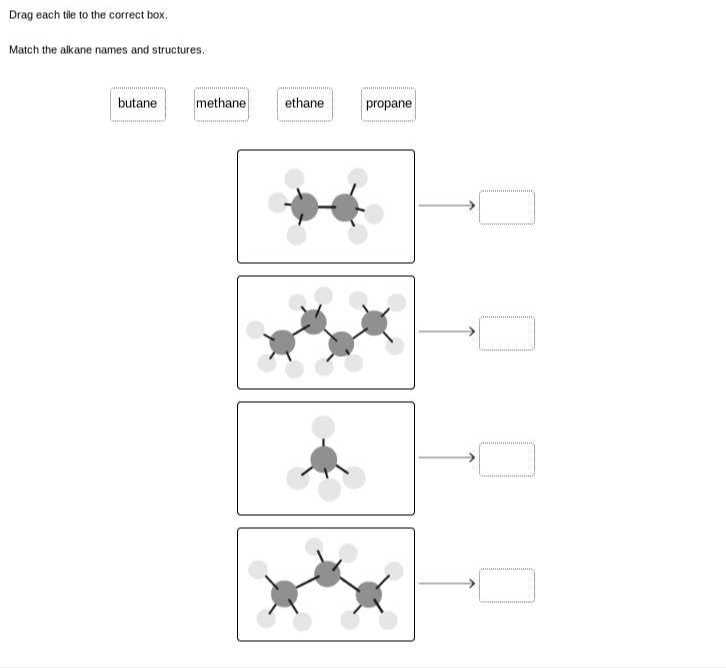 Drag each tile to the correct box.

Match the alkane names and structures.

butane methane ethane propane