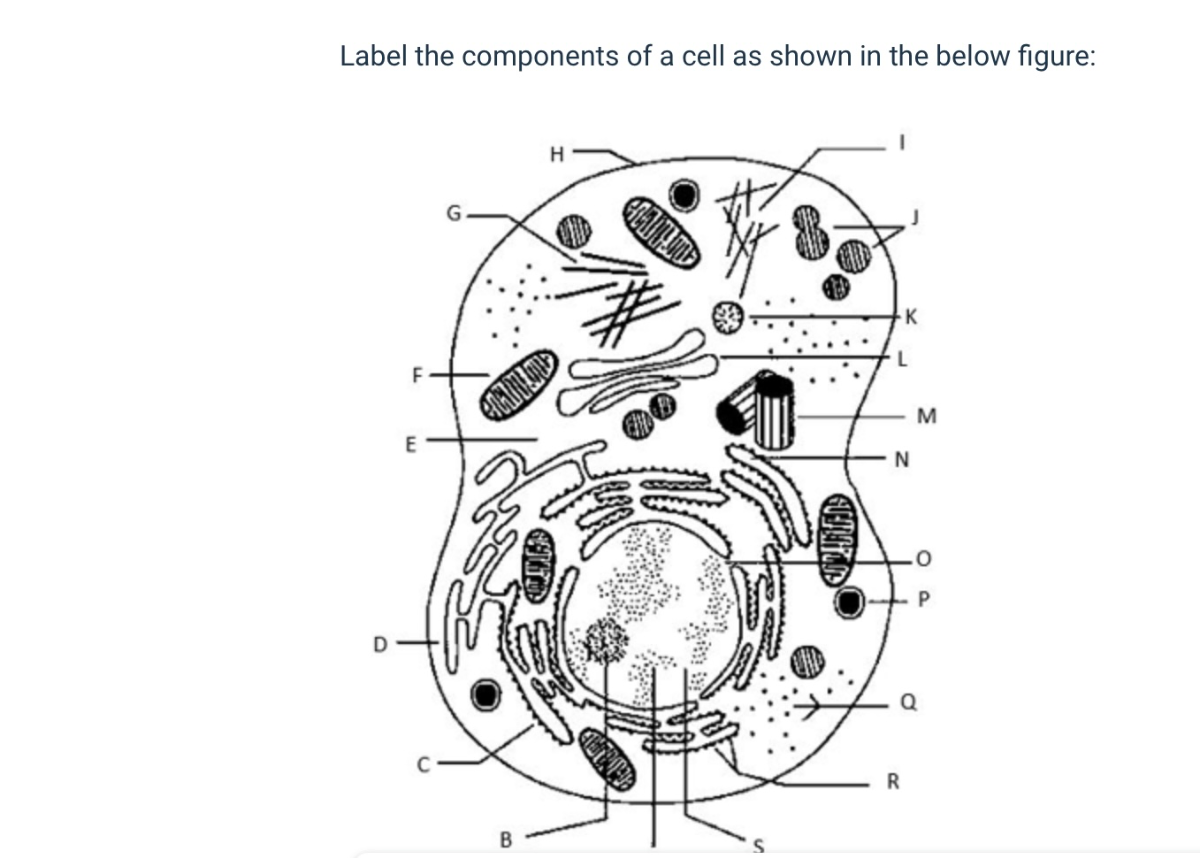 Label the components of a cell as shown in the below figure:

H
I
G
J
K
L
F
M
E
N
O
P
D
Q
C
R
B
S