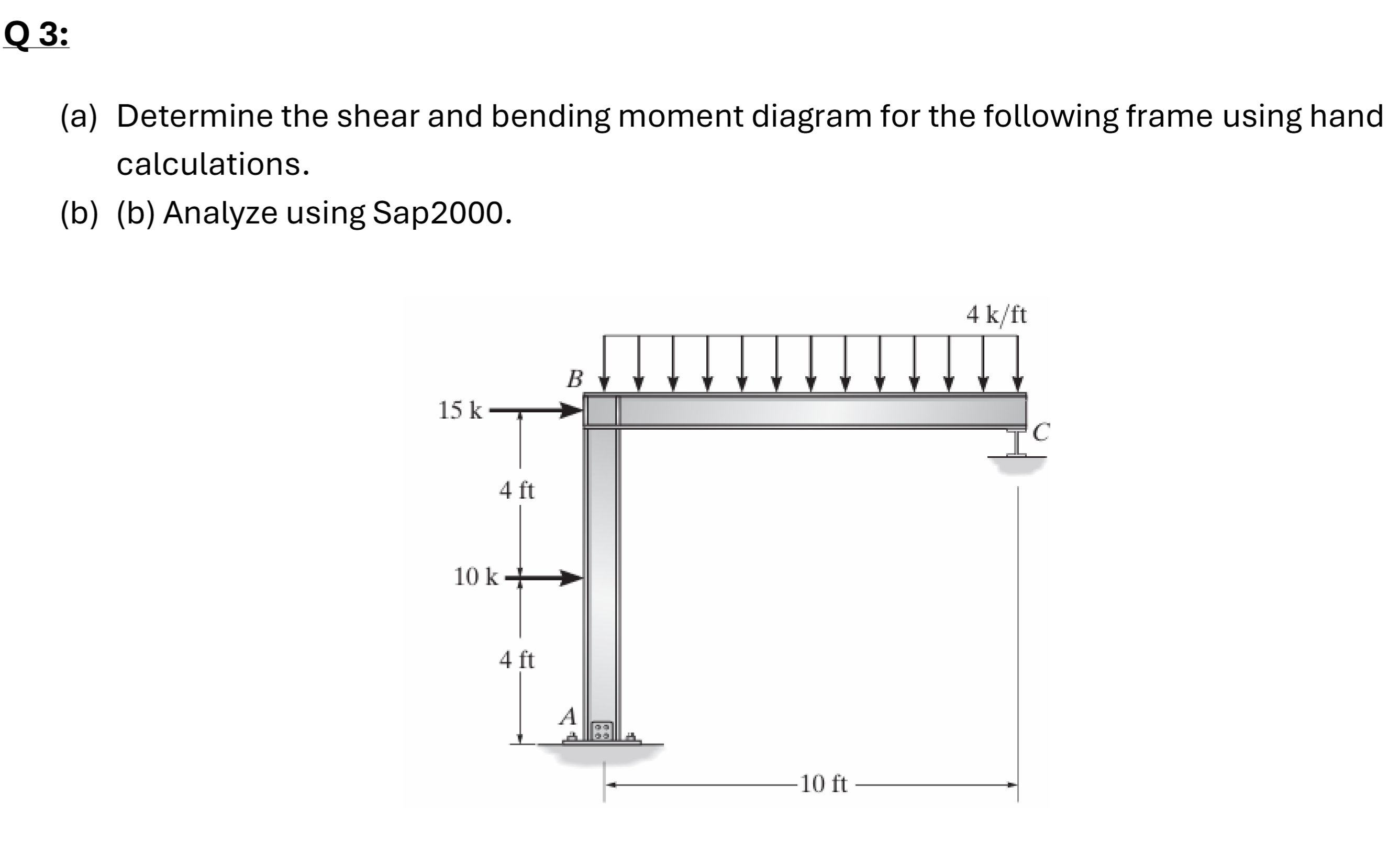 Q 3:

(a) Determine the shear and bending moment diagram for the following frame using hand calculations.

(b) (b) Analyze using Sap2000.

4 k/ft
B
15 k
C
4 ft
10 k
4 ft
A
10 ft