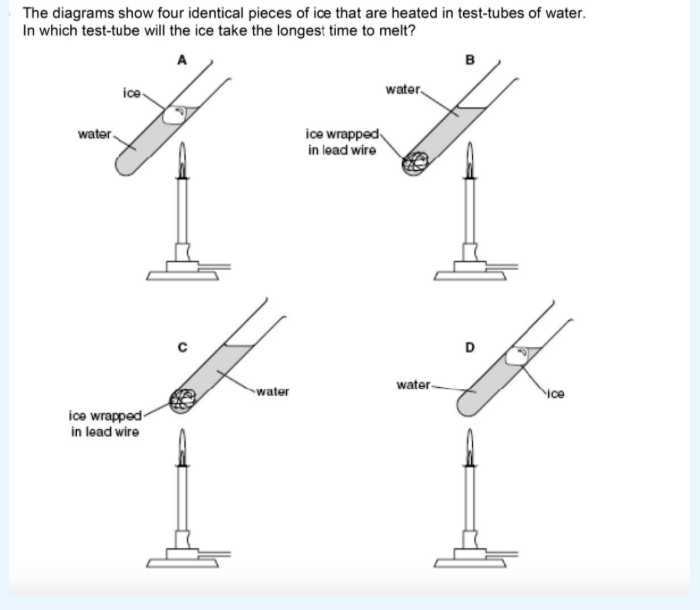 The diagrams show four identical pieces of ice that are heated in test-tubes of water. In which test-tube will the ice take the longest time to melt?

A

ice

water

B

water

ice wrapped in lead wire

C

water

ice wrapped in lead wire

D

water

ice