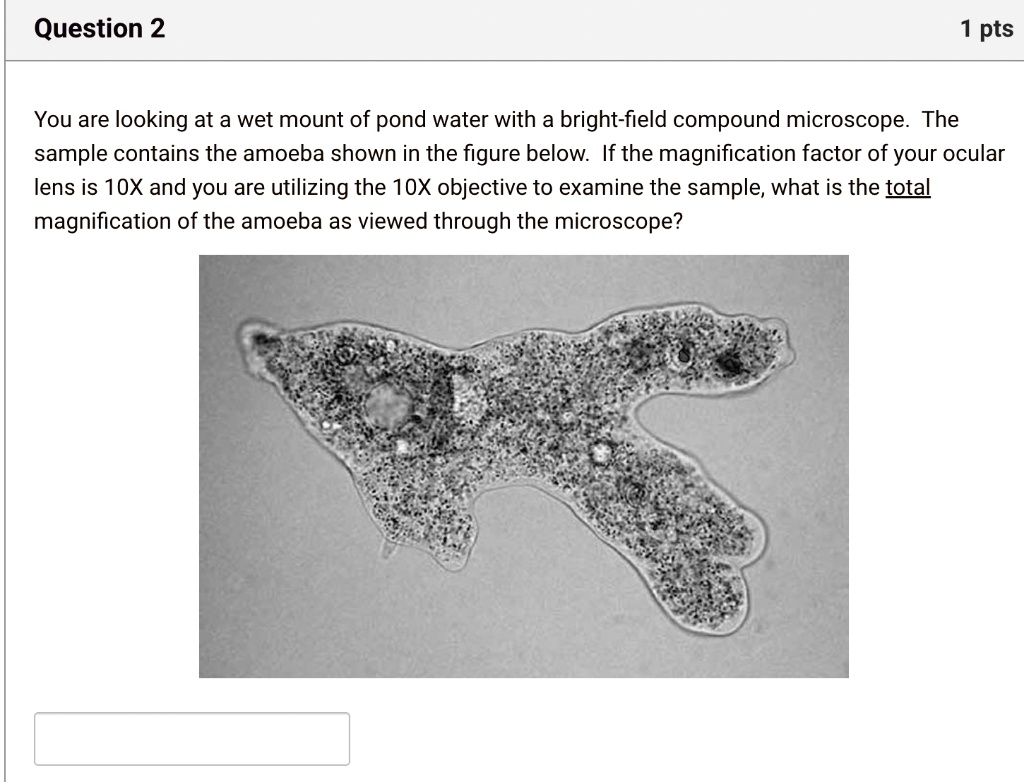 Question 2

1 pts

You are looking at a wet mount of pond water with a bright-field compound microscope. The sample contains the amoeba shown in the figure below. If the magnification factor of your ocular lens is 10X and you are utilizing the 10X objective to examine the sample, what is the total magnification of the amoeba as viewed through the microscope?