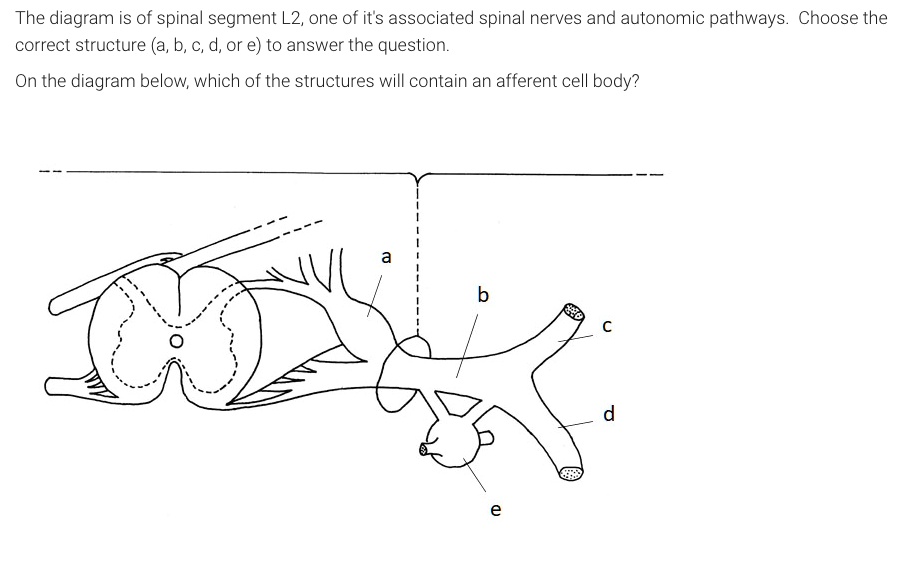 The diagram is of spinal segment L2, one of it's associated spinal nerves and autonomic pathways. Choose the correct structure (a, b, c, d, or e) to answer the question.

On the diagram below, which of the structures will contain an afferent cell body?

a

b

c

d

e