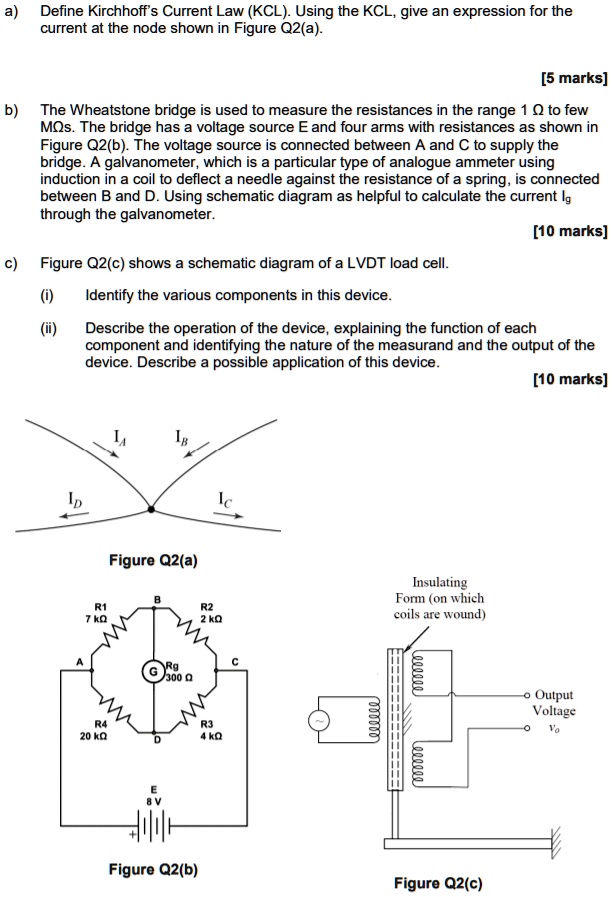 a) Define Kirchhoff's Current Law (KCL). Using the KCL, give an expression for the current at the node shown in Figure Q2(a).

[5 marks]

b) The Wheatstone bridge is used to measure the resistances in the range 1 Ω to few MΩs. The bridge has a voltage source E and four arms with resistances as shown in Figure Q2(b). The voltage source is connected between A and C to supply the bridge. A galvanometer, which is a particular type of analogue ammeter using induction in a coil to deflect a needle against the resistance of a spring, is connected between B and D. Using schematic diagram as helpful to calculate the current $I_g$ through the galvanometer.

[10 marks]

c) Figure Q2(c) shows a schematic diagram of a LVDT load cell.

(i) Identify the various components in this device.

(ii) Describe the operation of the device, explaining the function of each component and identifying the nature of the measurand and the output of the device. Describe a possible application of this device.

[10 marks]

$I_A$ $I_B$ $I_D$ $I_C$

Figure Q2(a)

R1 7 kΩ B R2 2 kΩ A G Rg 300 Ω C R4 20 kΩ D R3 4 kΩ E 8 V +

Figure Q2(b)

Insulating Form (on which coils are wound)

Output Voltage $V_o$

Figure Q2(c)