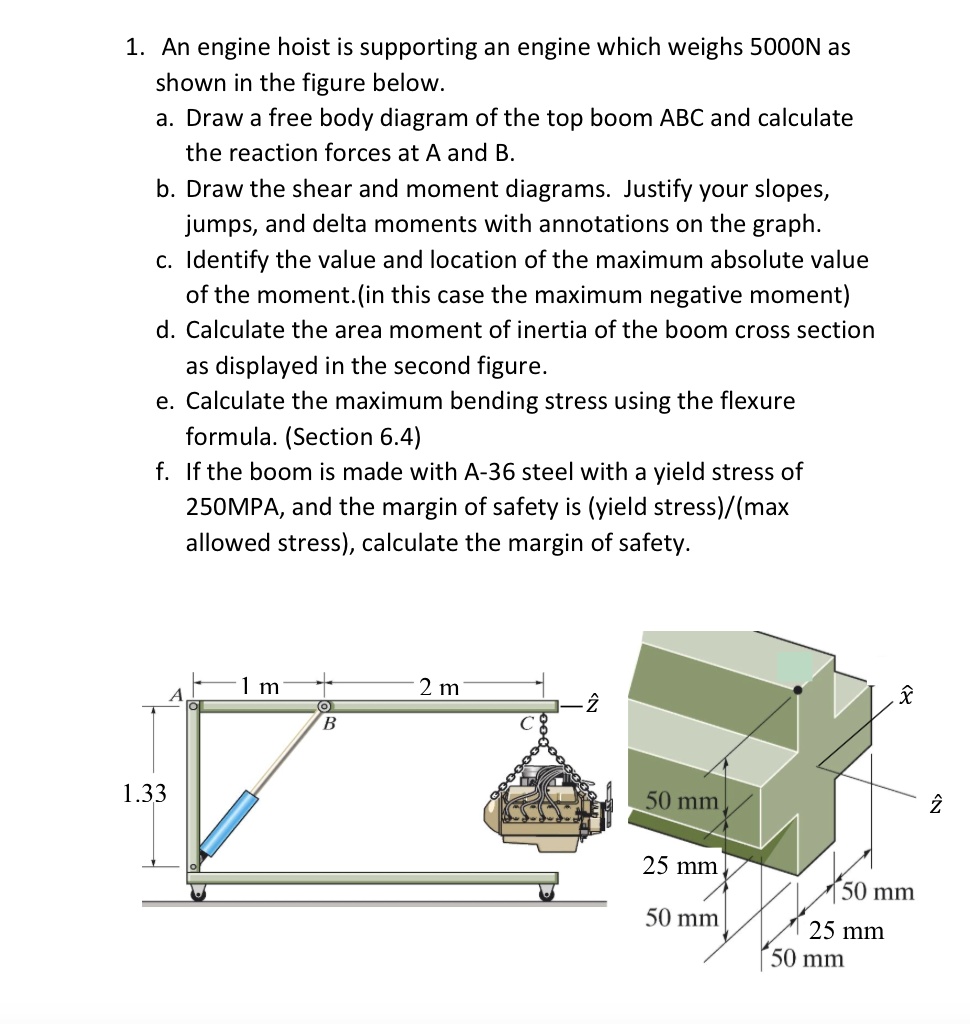 1. An engine hoist is supporting an engine which weighs 5000N as shown in the figure below.

a. Draw a free body diagram of the top boom ABC and calculate the reaction forces at A and B.

b. Draw the shear and moment diagrams. Justify your slopes, jumps, and delta moments with annotations on the graph.

c. Identify the value and location of the maximum absolute value of the moment.(in this case the maximum negative moment)

d. Calculate the area moment of inertia of the boom cross section as displayed in the second figure.

e. Calculate the maximum bending stress using the flexure formula. (Section 6.4)

f. If the boom is made with A-36 steel with a yield stress of 250MPA, and the margin of safety is (yield stress)/(max allowed stress), calculate the margin of safety.

A
1 m
2 m
B
C
$\hat{z}$
1.33

$\hat{x}$
50 mm
$\hat{z}$
25 mm
50 mm
50 mm
25 mm
50 mm