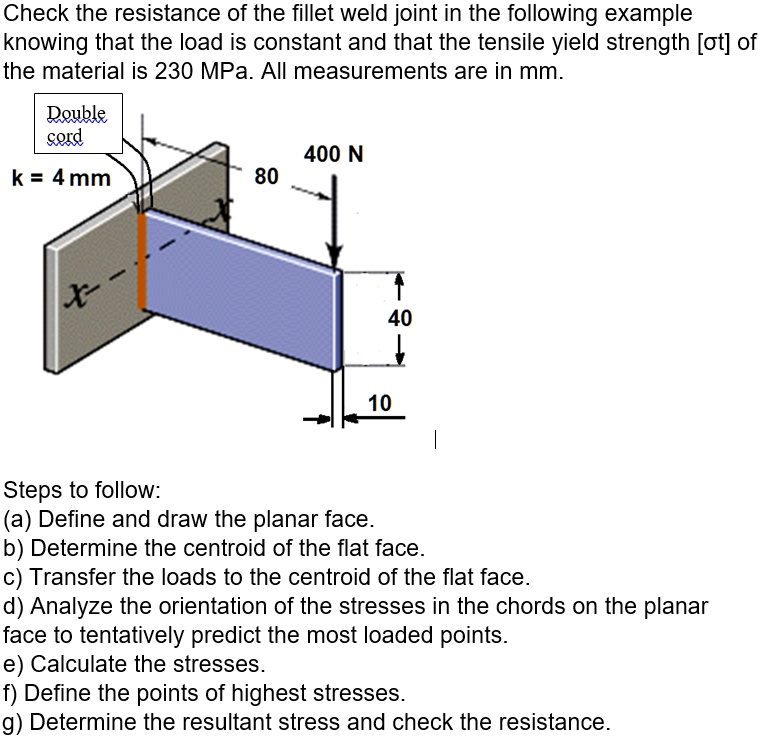 Check the resistance of the fillet weld joint in the following example knowing that the load is constant and that the tensile yield strength [σt] of the material is 230 MPa. All measurements are in mm.

Double cord

k = 4 mm

80

400 N

x

x

40

10

Steps to follow:
(a) Define and draw the planar face.
b) Determine the centroid of the flat face.
c) Transfer the loads to the centroid of the flat face.
d) Analyze the orientation of the stresses in the chords on the planar face to tentatively predict the most loaded points.
e) Calculate the stresses.
f) Define the points of highest stresses.
g) Determine the resultant stress and check the resistance.