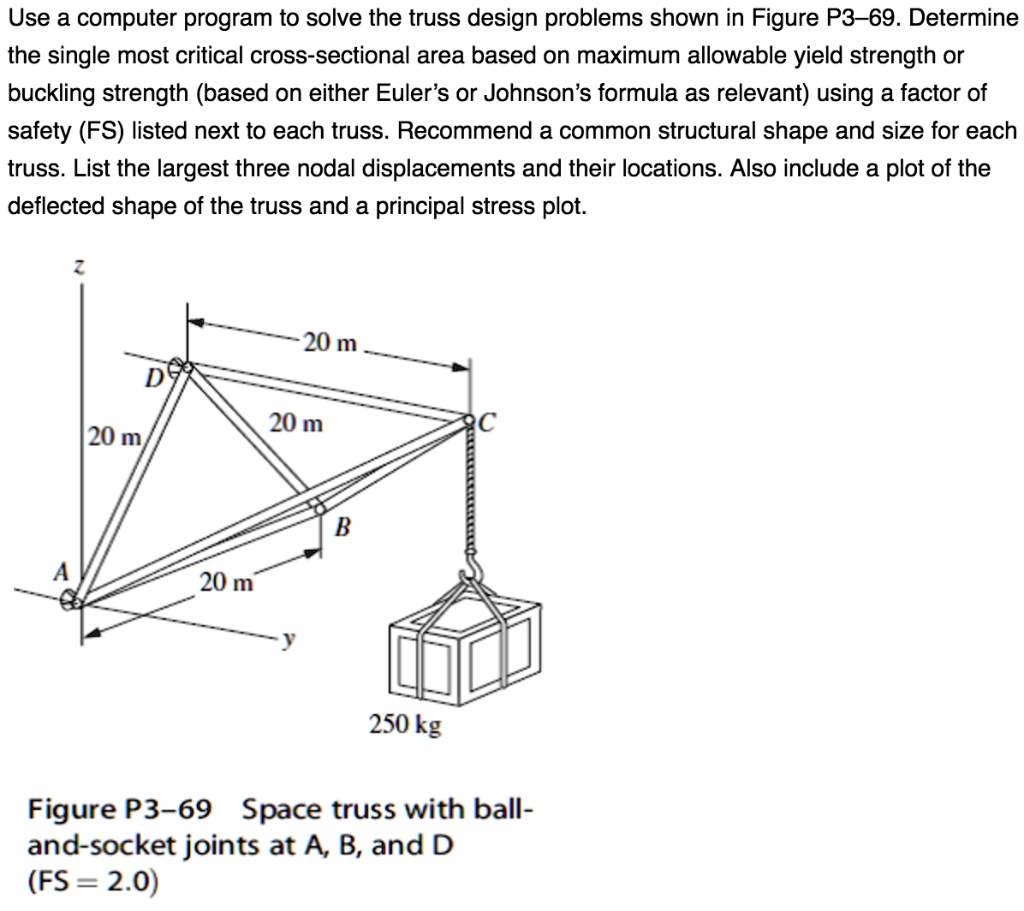 Use a computer program to solve the truss design problems shown in Figure P3–69. Determine the single most critical cross-sectional area based on maximum allowable yield strength or buckling strength (based on either Euler's or Johnson's formula as relevant) using a factor of safety (FS) listed next to each truss. Recommend a common structural shape and size for each truss. List the largest three nodal displacements and their locations. Also include a plot of the deflected shape of the truss and a principal stress plot.

z

20 m

D

20 m

20 m

C

B

A

20 m

y

250 kg

Figure P3–69 Space truss with ball-and-socket joints at A, B, and D (FS = 2.0)