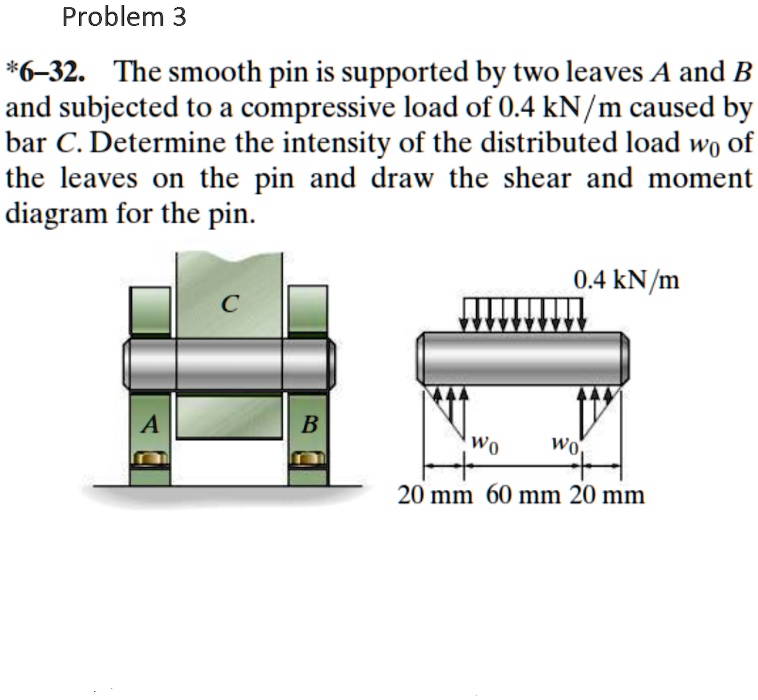 Problem 3

*6–32. The smooth pin is supported by two leaves $A$ and $B$ and subjected to a compressive load of 0.4 kN/m caused by bar $C$. Determine the intensity of the distributed load $w_0$ of the leaves on the pin and draw the shear and moment diagram for the pin.

$C$

$A$

$B$

0.4 kN/m

$w_0$

$w_0$

20 mm 60 mm 20 mm