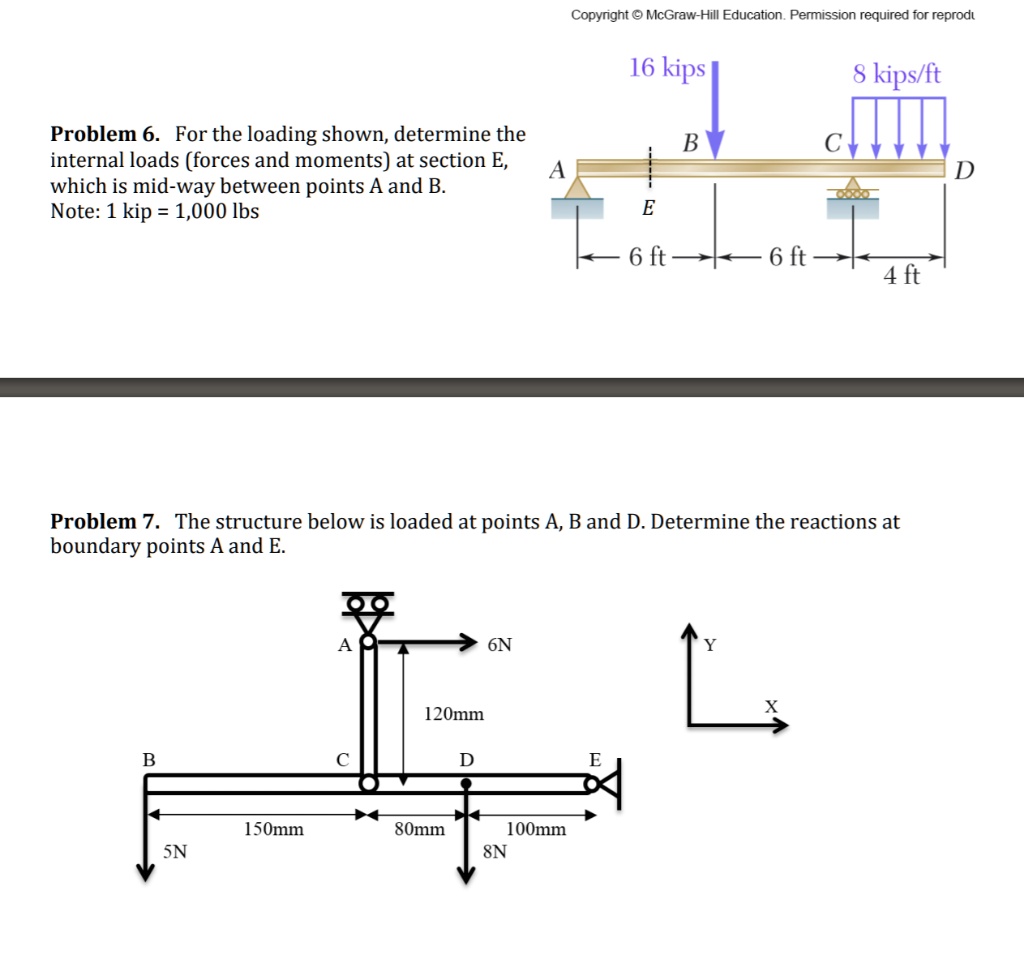 Copyright © McGraw-Hill Education. Permission required for reprodu

Problem 6. For the loading shown, determine the internal loads (forces and moments) at section E, which is mid-way between points A and B.
Note: 1 kip = 1,000 lbs

16 kips
8 kips/ft
A
B
C
D
E
6 ft
6 ft
4 ft

Problem 7. The structure below is loaded at points A, B and D. Determine the reactions at boundary points A and E.

A
6N
Y
X
120mm
B
C
D
E
150mm
80mm
100mm
5N
8N