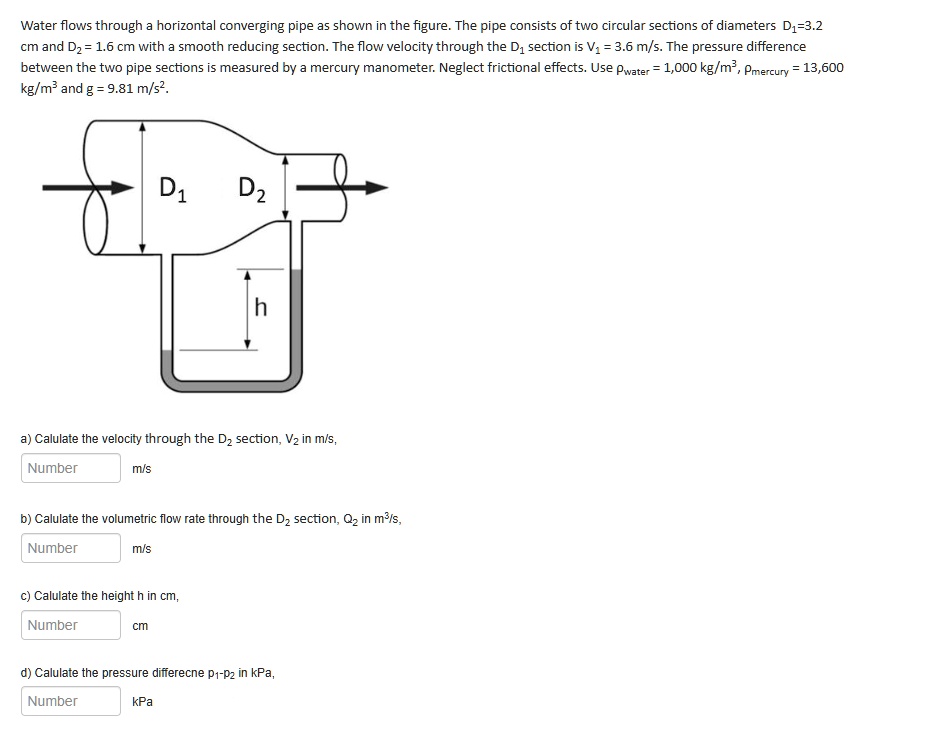 Water flows through a horizontal converging pipe as shown in the figure. The pipe consists of two circular sections of diameters $D_1$=3.2 cm and $D_2$ = 1.6 cm with a smooth reducing section. The flow velocity through the $D_1$ section is $V_1$ = 3.6 m/s. The pressure difference between the two pipe sections is measured by a mercury manometer. Neglect frictional effects. Use $\rho_{water}$ = 1,000 kg/m$^3$, $\rho_{mercury}$ = 13,600 kg/m$^3$ and g = 9.81 m/s$^2$.

$D_1$ $D_2$

h

a) Calulate the velocity through the $D_2$ section, $V_2$ in m/s,

Number m/s

b) Calulate the volumetric flow rate through the $D_2$ section, $Q_2$ in m$^3$/s,

Number m/s

c) Calulate the height h in cm,

Number cm

d) Calulate the pressure differecne $p_1$-$p_2$ in kPa,

Number kPa