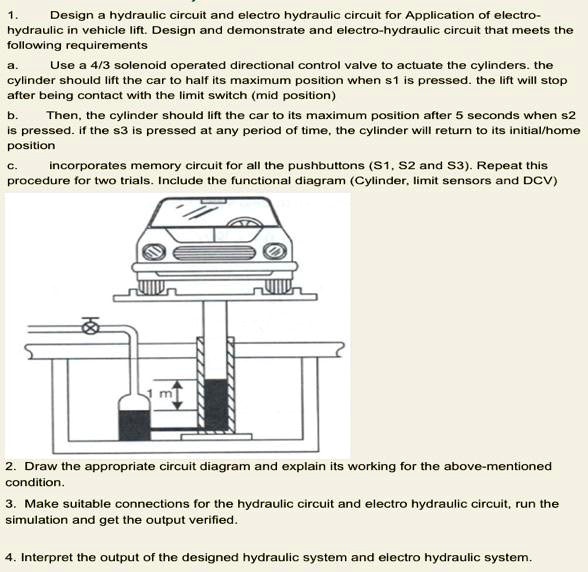 1. Design a hydraulic circuit and electro hydraulic circuit for Application of electro-hydraulic in vehicle lift. Design and demonstrate and electro-hydraulic circuit that meets the following requirements

a. Use a 4/3 solenoid operated directional control valve to actuate the cylinders. the cylinder should lift the car to half its maximum position when s1 is pressed. the lift will stop after being contact with the limit switch (mid position)

b. Then, the cylinder should lift the car to its maximum position after 5 seconds when s2 is pressed. if the s3 is pressed at any period of time, the cylinder will return to its initial/home position

c. incorporates memory circuit for all the pushbuttons (S1, S2 and S3). Repeat this procedure for two trials. Include the functional diagram (Cylinder, limit sensors and DCV)

1 m

2. Draw the appropriate circuit diagram and explain its working for the above-mentioned condition.

3. Make suitable connections for the hydraulic circuit and electro hydraulic circuit, run the simulation and get the output verified.

4. Interpret the output of the designed hydraulic system and electro hydraulic system.