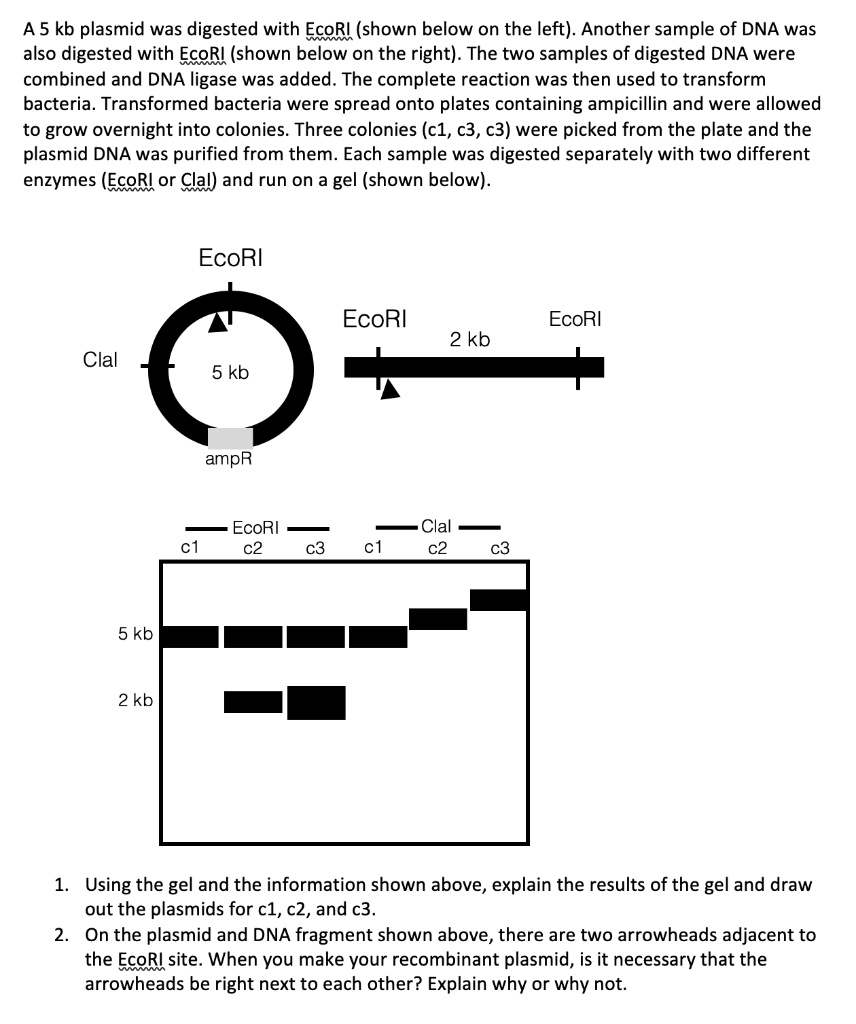 A 5 kb plasmid was digested with EcoRI (shown below on the left). Another sample of DNA was also digested with EcoRI (shown below on the right). The two samples of digested DNA were combined and DNA ligase was added. The complete reaction was then used to transform bacteria. Transformed bacteria were spread onto plates containing ampicillin and were allowed to grow overnight into colonies. Three colonies (c1, c3, c3) were picked from the plate and the plasmid DNA was purified from them. Each sample was digested separately with two different enzymes (EcoRI or ClaI) and run on a gel (shown below).

EcoRI

ClaI

5 kb

ampR

EcoRI

2 kb

EcoRI

EcoRI

c1 c2 c3

ClaI

c1 c2 c3

5 kb

2 kb

1. Using the gel and the information shown above, explain the results of the gel and draw out the plasmids for c1, c2, and c3.
2. On the plasmid and DNA fragment shown above, there are two arrowheads adjacent to the EcoRI site. When you make your recombinant plasmid, is it necessary that the arrowheads be right next to each other? Explain why or why not.