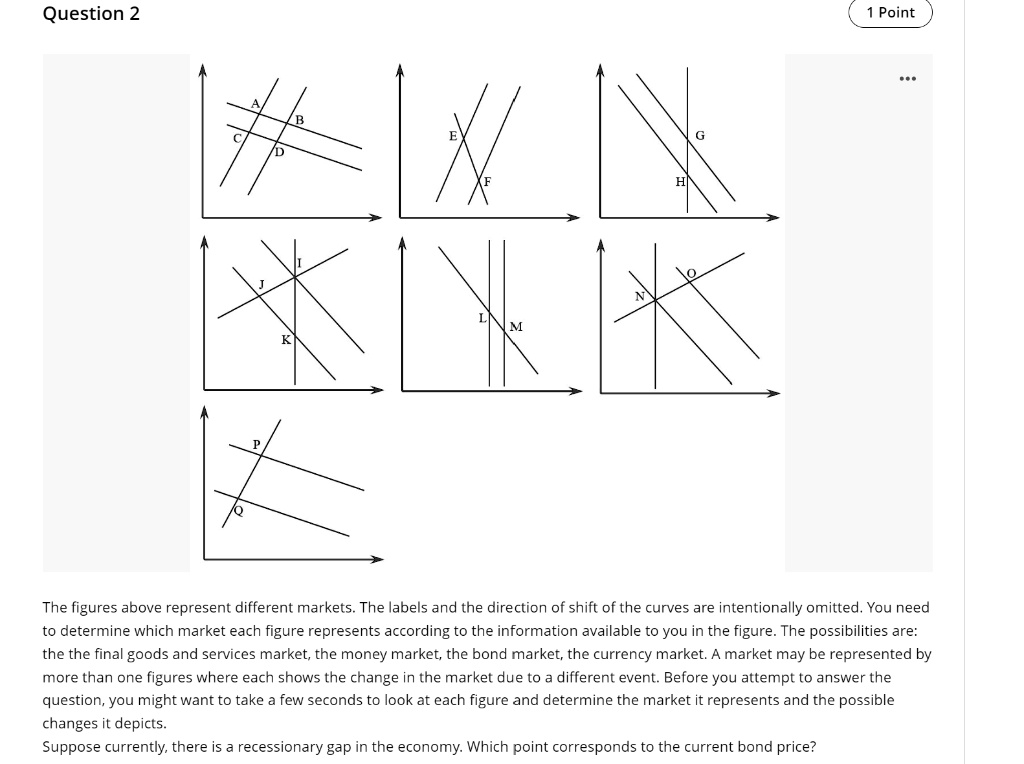 Question 2

1 Point

...

A
B
C
D

E
F

G
H

I
J
K

L
M

N
O

P
Q

The figures above represent different markets. The labels and the direction of shift of the curves are intentionally omitted. You need to determine which market each figure represents according to the information available to you in the figure. The possibilities are: the the final goods and services market, the money market, the bond market, the currency market. A market may be represented by more than one figures where each shows the change in the market due to a different event. Before you attempt to answer the question, you might want to take a few seconds to look at each figure and determine the market it represents and the possible changes it depicts.
Suppose currently, there is a recessionary gap in the economy. Which point corresponds to the current bond price?