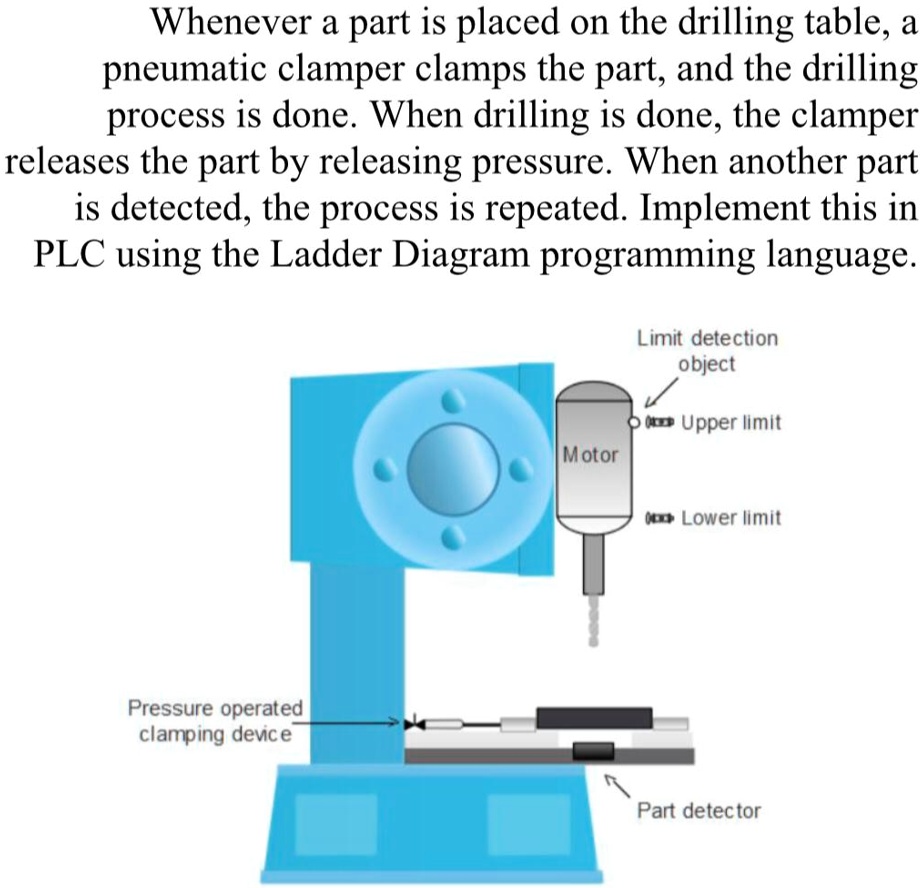 Whenever a part is placed on the drilling table, a pneumatic clamper clamps the part, and the drilling process is done. When drilling is done, the clamper releases the part by releasing pressure. When another part is detected, the process is repeated. Implement this in PLC using the Ladder Diagram programming language.

Limit detection object

Upper limit

Motor

Lower limit

Pressure operated clamping device

Part detector