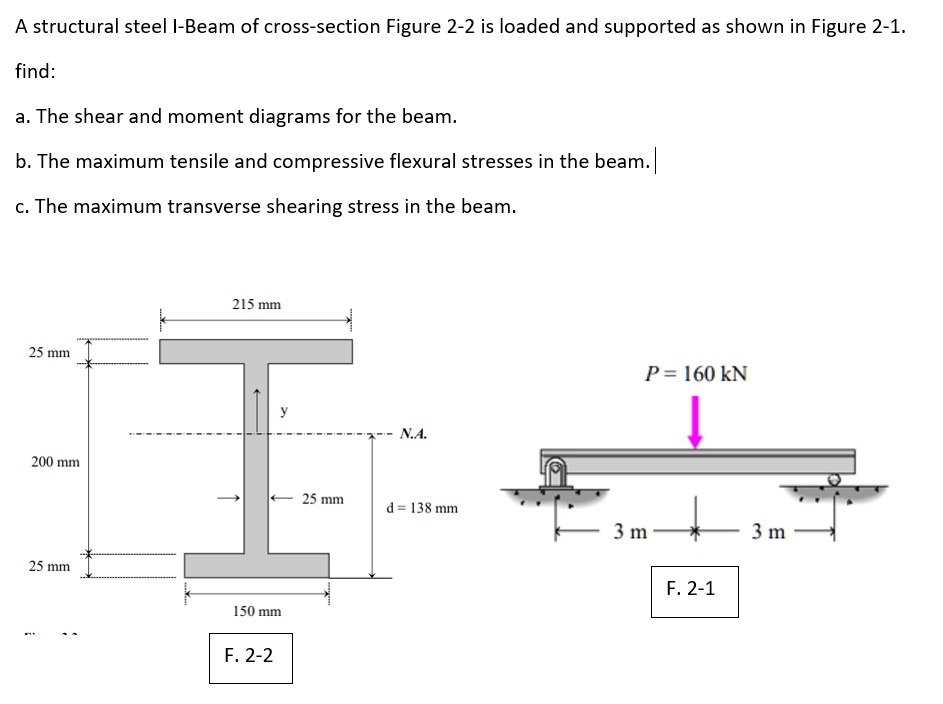 A structural steel I-Beam of cross-section Figure 2-2 is loaded and supported as shown in Figure 2-1.

find:

a. The shear and moment diagrams for the beam.

b. The maximum tensile and compressive flexural stresses in the beam.

c. The maximum transverse shearing stress in the beam.

215 mm

25 mm

y

N.A.

200 mm

25 mm

d = 138 mm

25 mm

150 mm

F. 2-2

$P = 160$ kN

3 m

3 m

F. 2-1