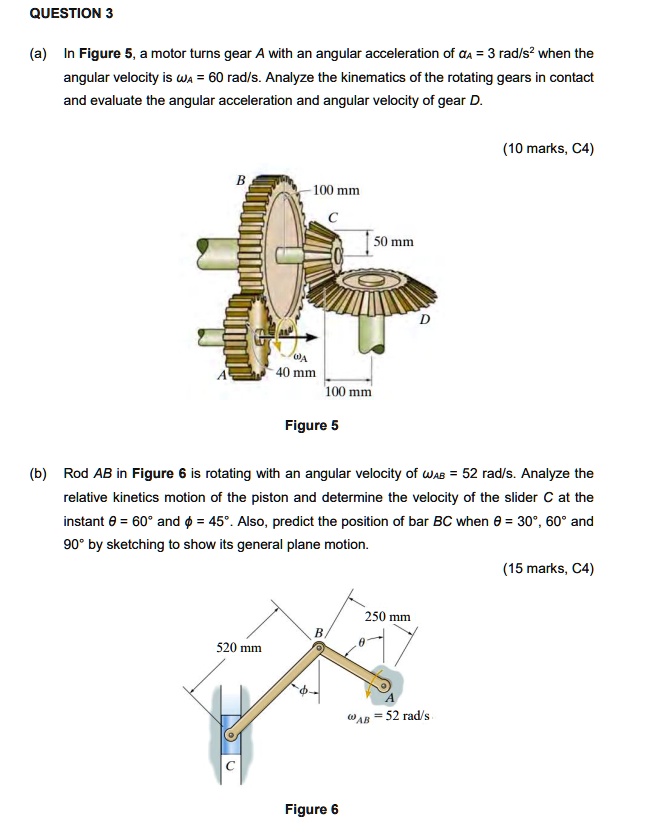 QUESTION 3

(a) In **Figure 5**, a motor turns gear $A$ with an angular acceleration of $\alpha_A = 3$ rad/s$^2$ when the angular velocity is $\omega_A = 60$ rad/s. Analyze the kinematics of the rotating gears in contact and evaluate the angular acceleration and angular velocity of gear $D$.

(10 marks, C4)

B
100 mm
C
50 mm
D
$\omega_A$
A
40 mm
100 mm

Figure 5

(b) Rod $AB$ in **Figure 6** is rotating with an angular velocity of $\omega_{AB} = 52$ rad/s. Analyze the relative kinetics motion of the piston and determine the velocity of the slider $C$ at the instant $\theta = 60°$ and $\phi = 45°$. Also, predict the position of bar $BC$ when $\theta = 30°$, $60°$ and $90°$ by sketching to show its general plane motion.

(15 marks, C4)

250 mm
B
$\theta$
520 mm
$\phi$
A
$\omega_{AB} = 52$ rad/s
C

Figure 6