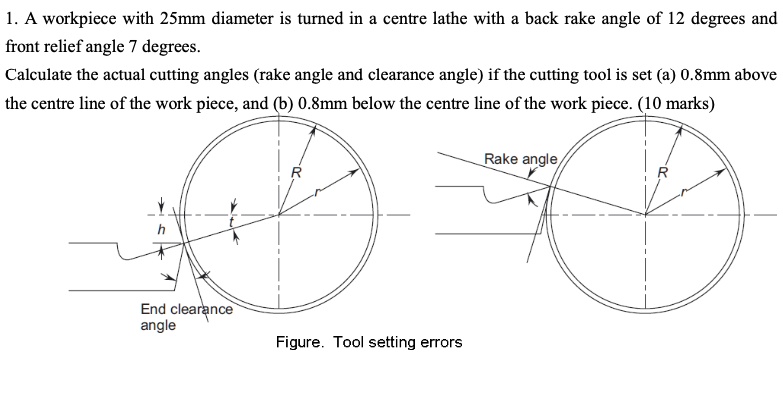 1. A workpiece with 25mm diameter is turned in a centre lathe with a back rake angle of 12 degrees and front relief angle 7 degrees.

Calculate the actual cutting angles (rake angle and clearance angle) if the cutting tool is set (a) 0.8mm above the centre line of the work piece, and (b) 0.8mm below the centre line of the work piece. (10 marks)

R
r
h
t
End clearance angle

Rake angle
R
r

Figure. Tool setting errors