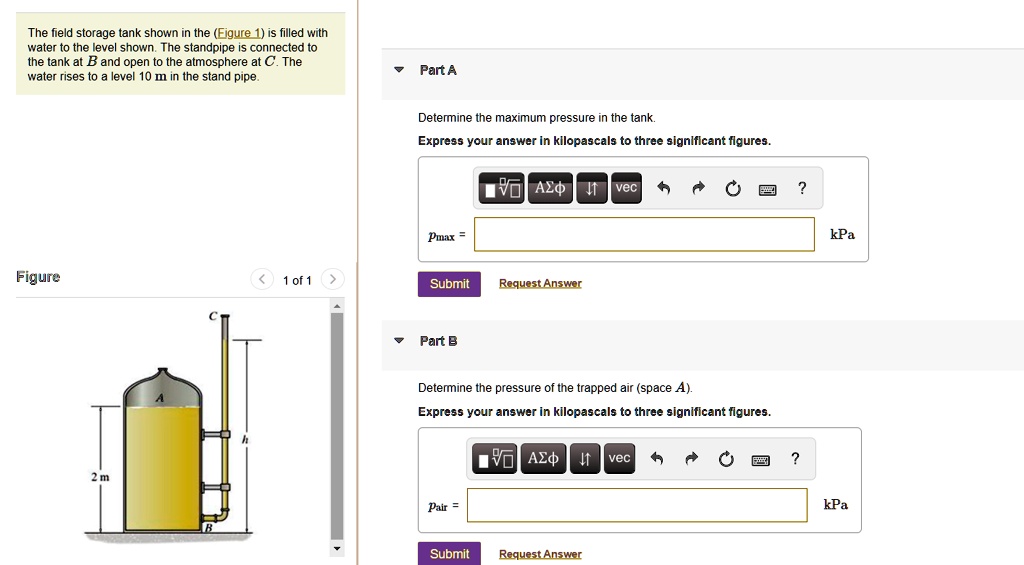 The field storage tank shown in the (Figure 1) is filled with water to the level shown. The standpipe is connected to the tank at $B$ and open to the atmosphere at $C$. The water rises to a level 10 m in the stand pipe.

Figure

1 of 1

C

A

h

2 m

B

Part A

Determine the maximum pressure in the tank.

Express your answer in kilopascals to three significant figures.

ΑΣφ ↓↑ vec ?

$p_{max}$ =

kPa

Submit Request Answer

Part B

Determine the pressure of the trapped air (space $A$).

Express your answer in kilopascals to three significant figures.

ΑΣφ ↓↑ vec ?

$p_{air}$ =

kPa

Submit Request Answer