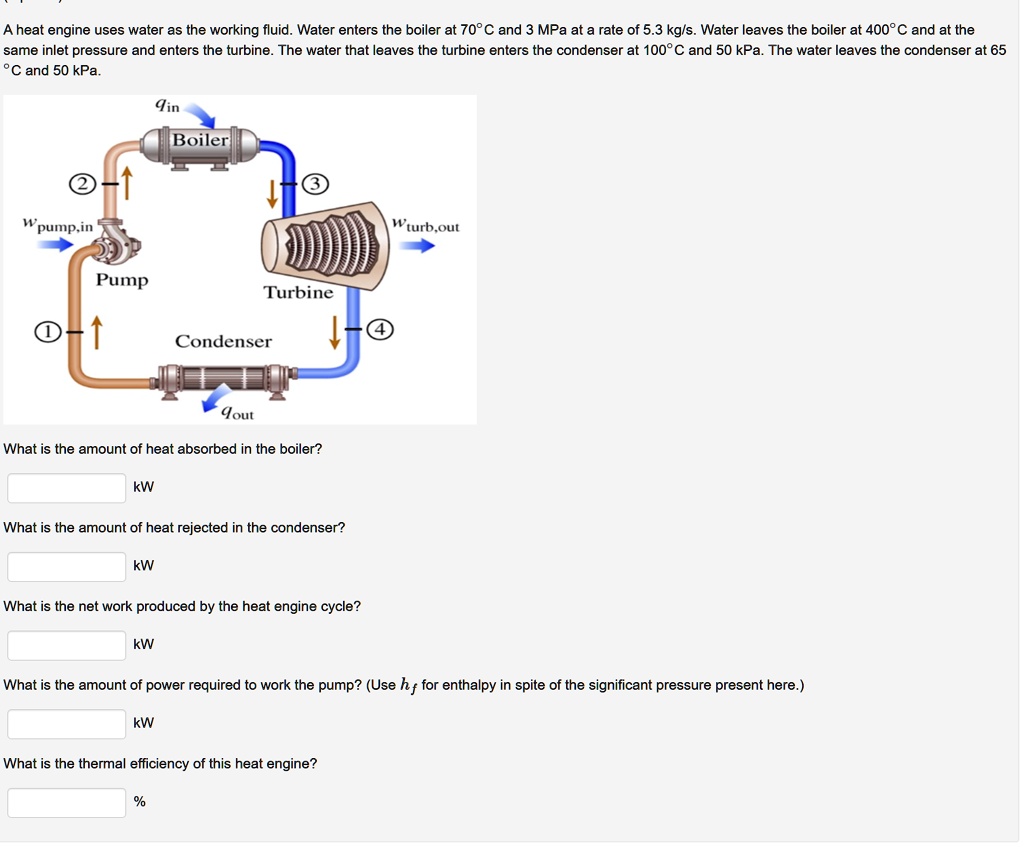 A heat engine uses water as the working fluid. Water enters the boiler at 70°C and 3 MPa at a rate of 5.3 kg/s. Water leaves the boiler at 400°C and at the same inlet pressure and enters the turbine. The water that leaves the turbine enters the condenser at 100°C and 50 kPa. The water leaves the condenser at 65 °C and 50 kPa.

$q_{in}$

Boiler

2

3

$w_{pump,in}$

$w_{turb,out}$

Pump

Turbine

1

4

Condenser

$q_{out}$

What is the amount of heat absorbed in the boiler?

kW

What is the amount of heat rejected in the condenser?

kW

What is the net work produced by the heat engine cycle?

kW

What is the amount of power required to work the pump? (Use $h_f$ for enthalpy in spite of the significant pressure present here.)

kW

What is the thermal efficiency of this heat engine?

%