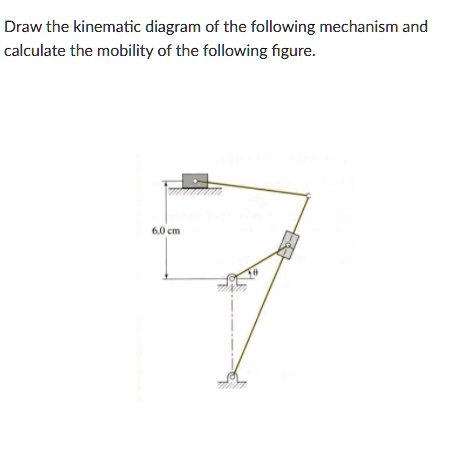 Draw the kinematic diagram of the following mechanism and calculate the mobility of the following figure.

6.0 cm

$\theta$