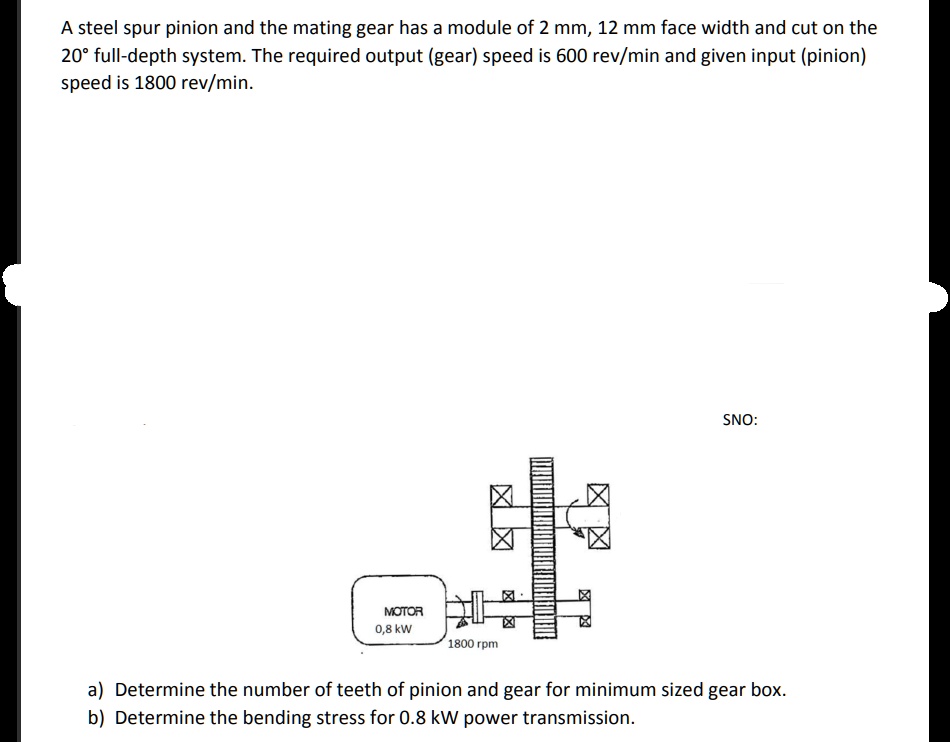 A steel spur pinion and the mating gear has a module of 2 mm, 12 mm face width and cut on the 20° full-depth system. The required output (gear) speed is 600 rev/min and given input (pinion) speed is 1800 rev/min.

SNO:

MOTOR
0,8 kW
1800 rpm

a) Determine the number of teeth of pinion and gear for minimum sized gear box.
b) Determine the bending stress for 0.8 kW power transmission.