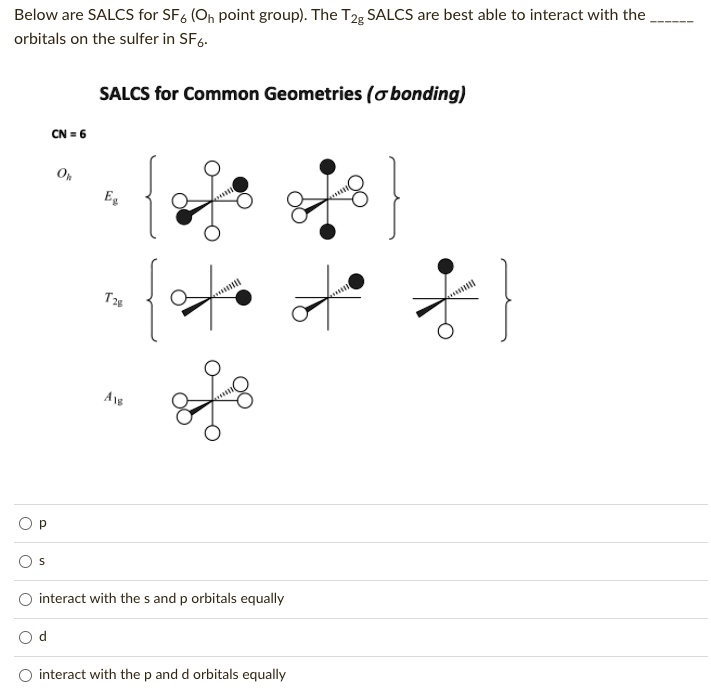 Below are SALCS for $SF_6$ ($O_h$ point group). The $T_{2g}$ SALCS are best able to interact with the ______ orbitals on the sulfer in $SF_6$.

SALCS for Common Geometries ($\sigma$ bonding)

CN = 6

$O_h$

$E_g$

$T_{2g}$

$A_{1g}$

p

s

interact with the s and p orbitals equally

d

interact with the p and d orbitals equally