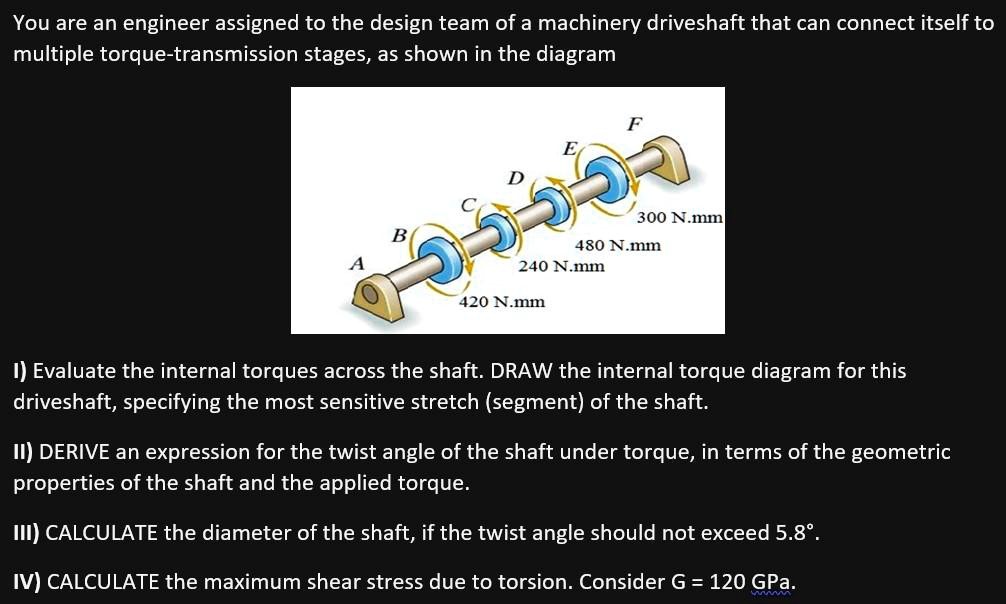 You are an engineer assigned to the design team of a machinery driveshaft that can connect itself to multiple torque-transmission stages, as shown in the diagram

F
E
D
C
B
A
300 N.mm
480 N.mm
240 N.mm
420 N.mm

I) Evaluate the internal torques across the shaft. DRAW the internal torque diagram for this driveshaft, specifying the most sensitive stretch (segment) of the shaft.

II) DERIVE an expression for the twist angle of the shaft under torque, in terms of the geometric properties of the shaft and the applied torque.

III) CALCULATE the diameter of the shaft, if the twist angle should not exceed 5.8°.

IV) CALCULATE the maximum shear stress due to torsion. Consider G = 120 GPa.