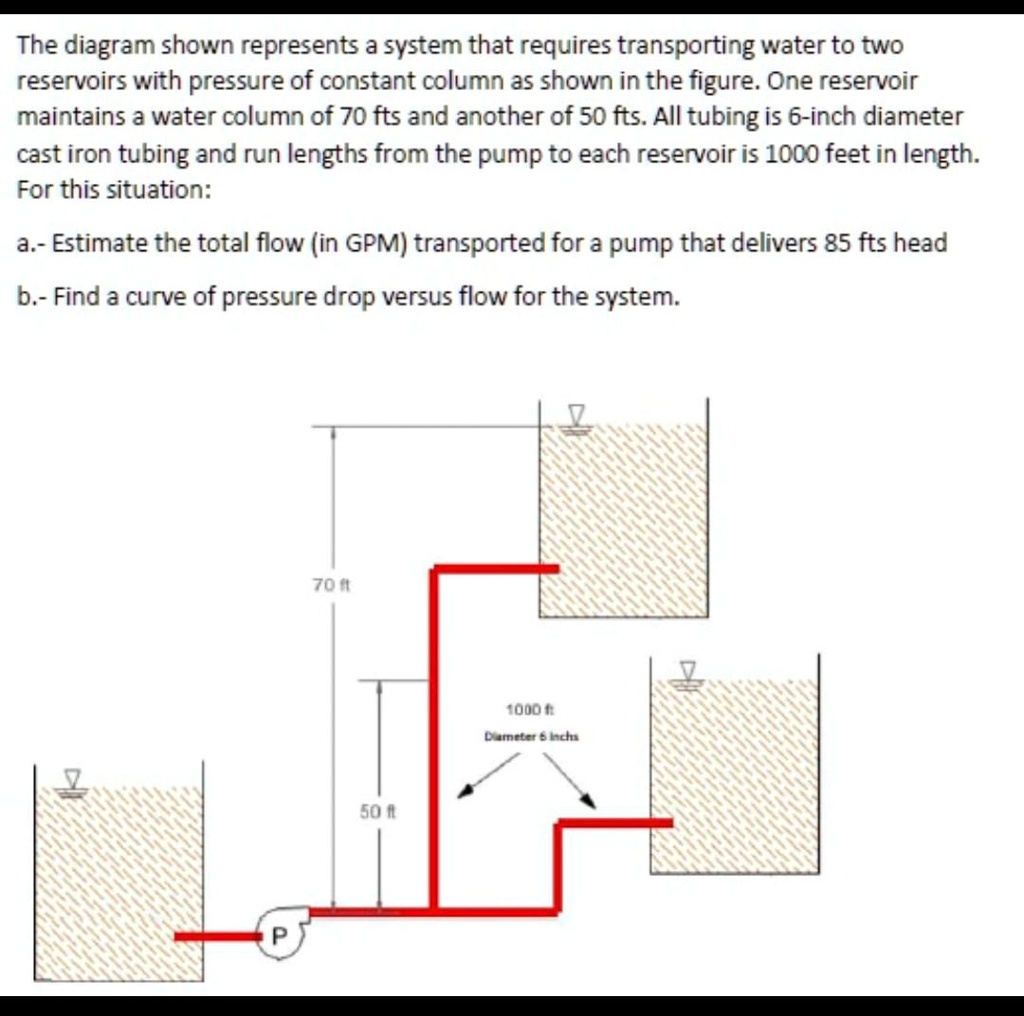 The diagram shown represents a system that requires transporting water to two reservoirs with pressure of constant column as shown in the figure. One reservoir maintains a water column of 70 fts and another of 50 fts. All tubing is 6-inch diameter cast iron tubing and run lengths from the pump to each reservoir is 1000 feet in length. For this situation:

a.- Estimate the total flow (in GPM) transported for a pump that delivers 85 fts head

b.- Find a curve of pressure drop versus flow for the system.

70 ft

1000 ft
Diameter 6 inchs

50 ft

P