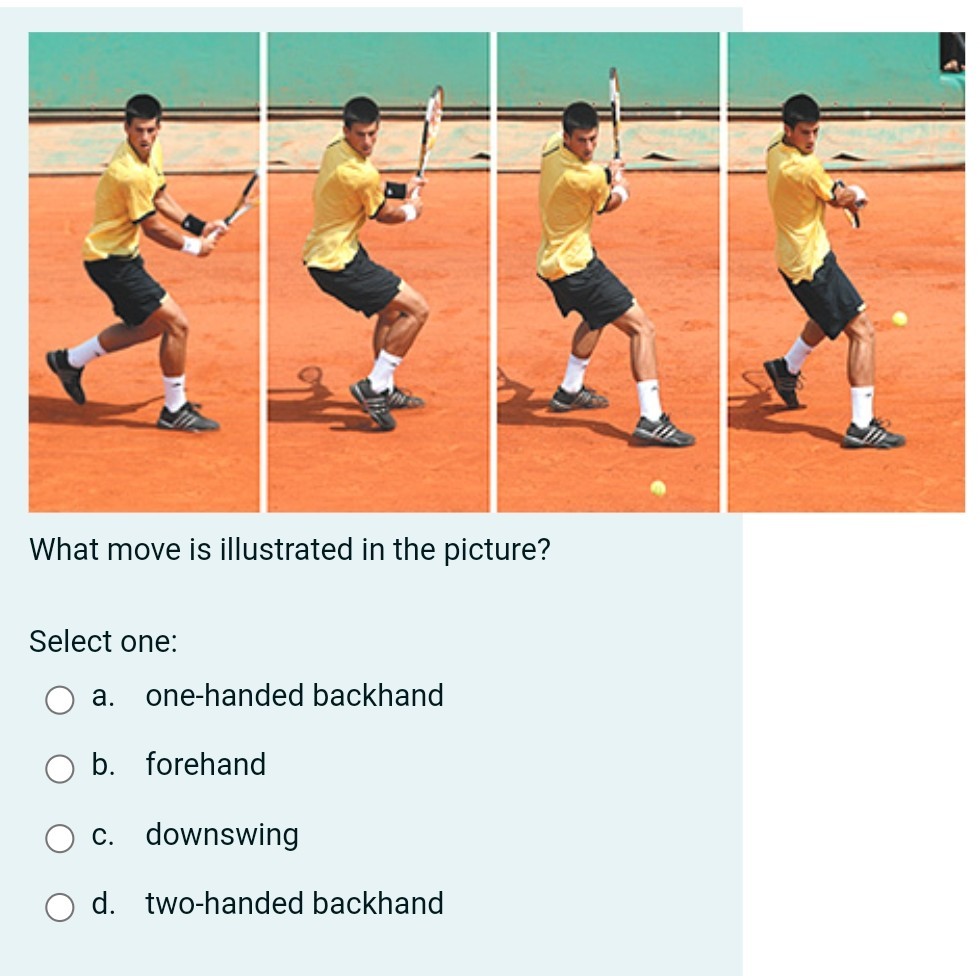 What move is illustrated in the picture?

Select one:

a. one-handed backhand

b. forehand

c. downswing

d. two-handed backhand