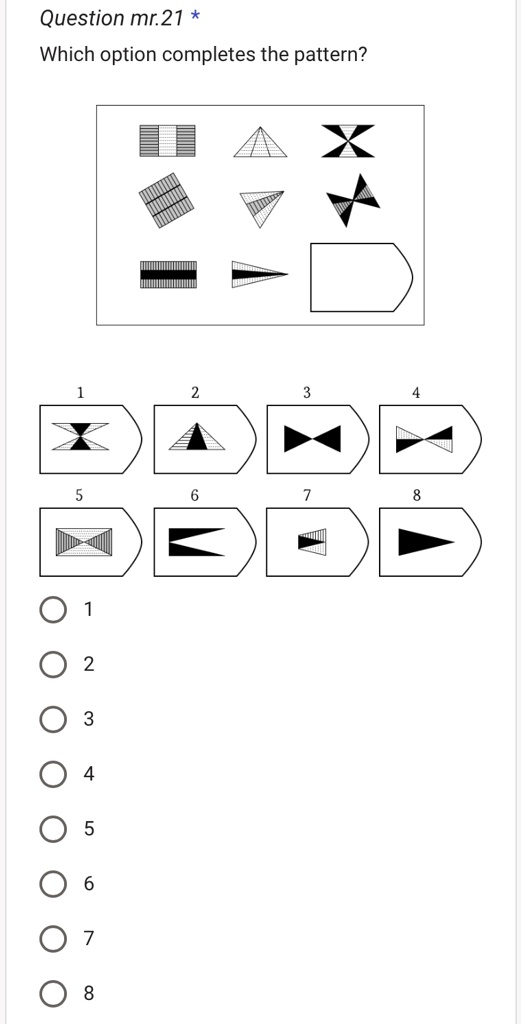 Question mr.21 *

Which option completes the pattern?

1 2 3 4

5 6 7 8

1

2

3

4

5

6

7

8