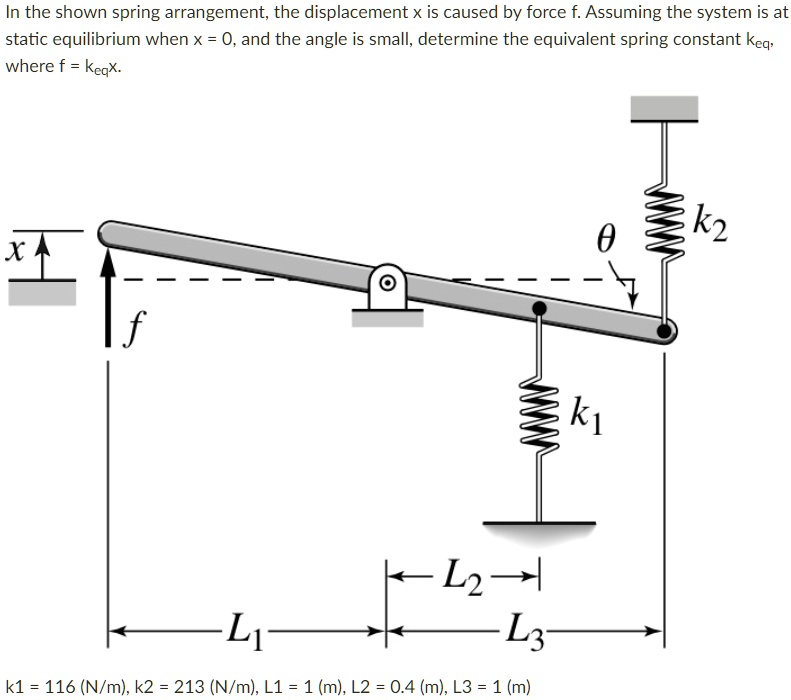 In the shown spring arrangement, the displacement x is caused by force f. Assuming the system is at static equilibrium when x = 0, and the angle is small, determine the equivalent spring constant $k_{eq}$, where f = $k_{eq}$x.

$x$

$f$

$\theta$

$k_2$

$k_1$

$L_2$

$L_1$

$L_3$

k1 = 116 (N/m), k2 = 213 (N/m), L1 = 1 (m), L2 = 0.4 (m), L3 = 1 (m)