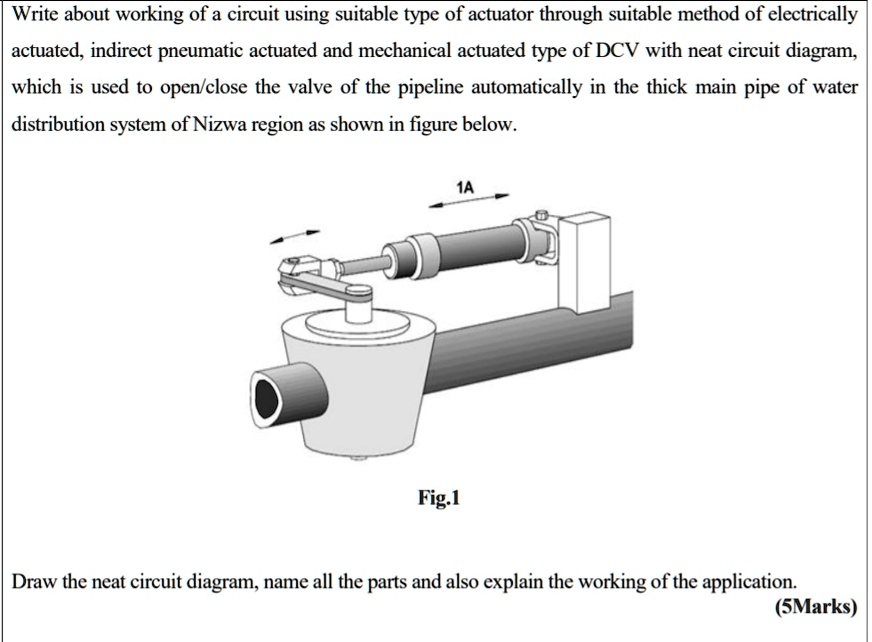 Write about working of a circuit using suitable type of actuator through suitable method of electrically actuated, indirect pneumatic actuated and mechanical actuated type of DCV with neat circuit diagram, which is used to open/close the valve of the pipeline automatically in the thick main pipe of water distribution system of Nizwa region as shown in figure below.

1A

Fig.1

Draw the neat circuit diagram, name all the parts and also explain the working of the application.

(5Marks)