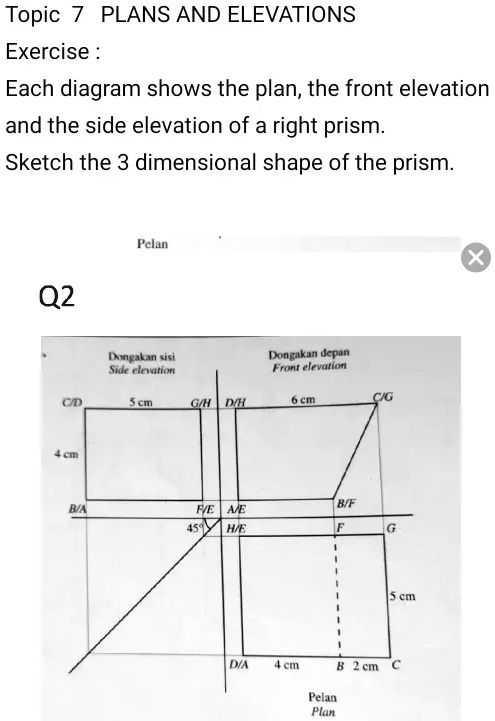 Topic 7 PLANS AND ELEVATIONS

Exercise :

Each diagram shows the plan, the front elevation and the side elevation of a right prism.

Sketch the 3 dimensional shape of the prism.

Pelan

Q2

Dongakan sisi
Side elevation

Dongakan depan
Front elevation

C/D

5 cm

G/H

D/H

6 cm

C/G

4 cm

B/A

F/E

A/E

B/F

45°

H/E

F

G

5 cm

D/A

4 cm

B 2 cm C

Pelan
Plan