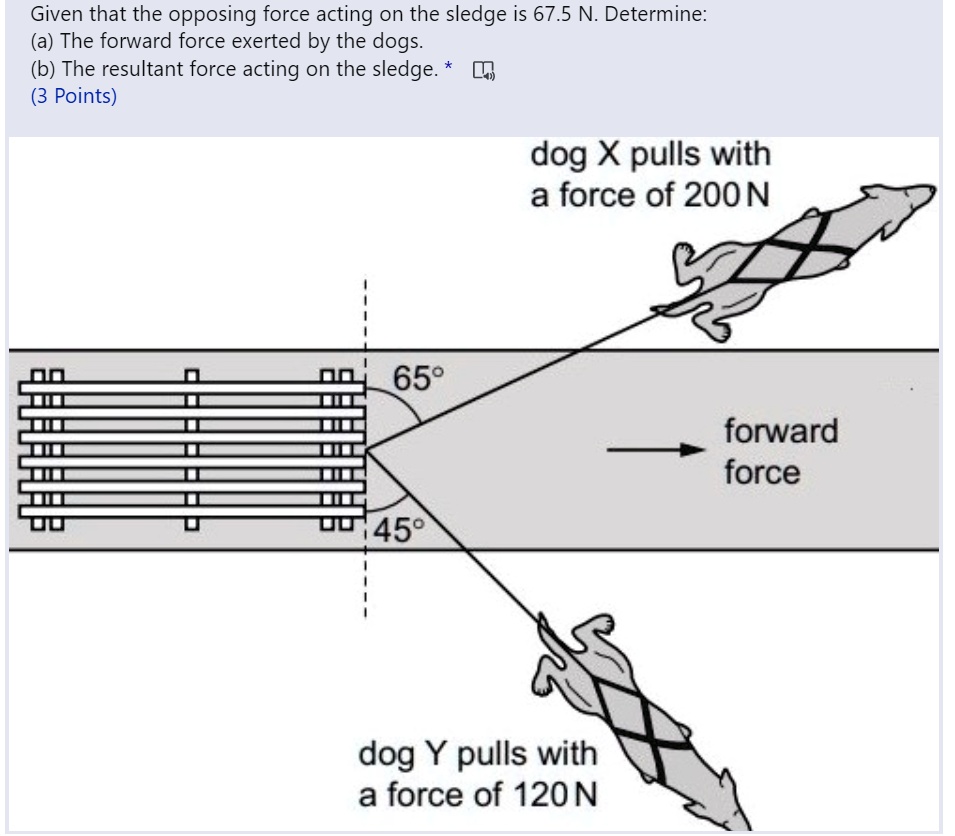 Given that the opposing force acting on the sledge is 67.5 N. Determine:
(a) The forward force exerted by the dogs.
(b) The resultant force acting on the sledge. *
(3 Points)

dog X pulls with a force of 200 N

65°

forward force

45°

dog Y pulls with a force of 120 N