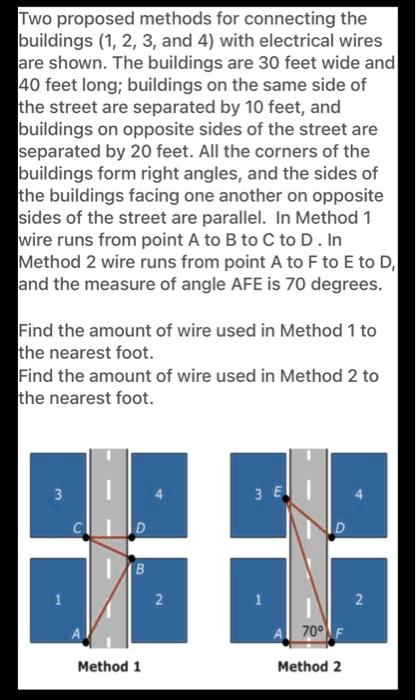 Two proposed methods for connecting the buildings (1, 2, 3, and 4) with electrical wires are shown. The buildings are 30 feet wide and 40 feet long; buildings on the same side of the street are separated by 10 feet, and buildings on opposite sides of the street are separated by 20 feet. All the corners of the buildings form right angles, and the sides of the buildings facing one another on opposite sides of the street are parallel. In Method 1 wire runs from point A to B to C to D . In Method 2 wire runs from point A to F to E to D, and the measure of angle AFE is 70 degrees.

Find the amount of wire used in Method 1 to the nearest foot.
Find the amount of wire used in Method 2 to the nearest foot.

3
4
C
D
B
1
2
A
Method 1

3
E
4
D
1
2
A
70°
F
Method 2