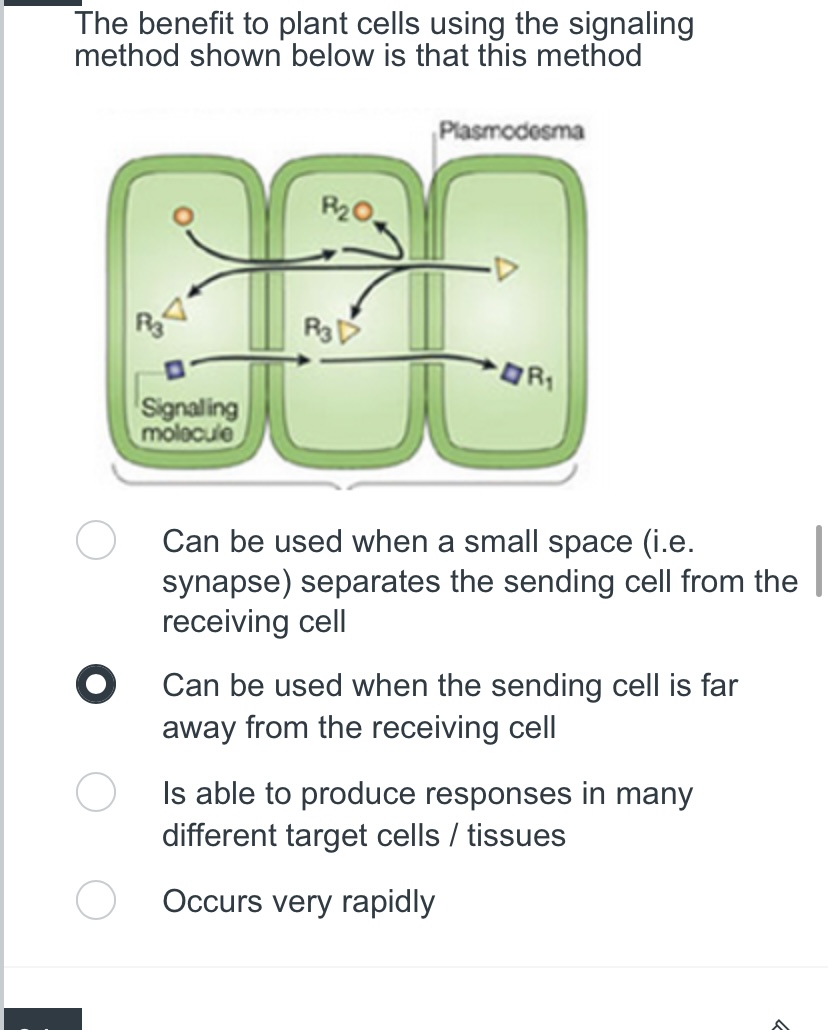 The benefit to plant cells using the signaling method shown below is that this method

Plasmodesma

$R_2$

$R_3$

$R_3$

$R_1$

Signaling molecule

Can be used when a small space (i.e. synapse) separates the sending cell from the receiving cell

Can be used when the sending cell is far away from the receiving cell

Is able to produce responses in many different target cells / tissues

Occurs very rapidly