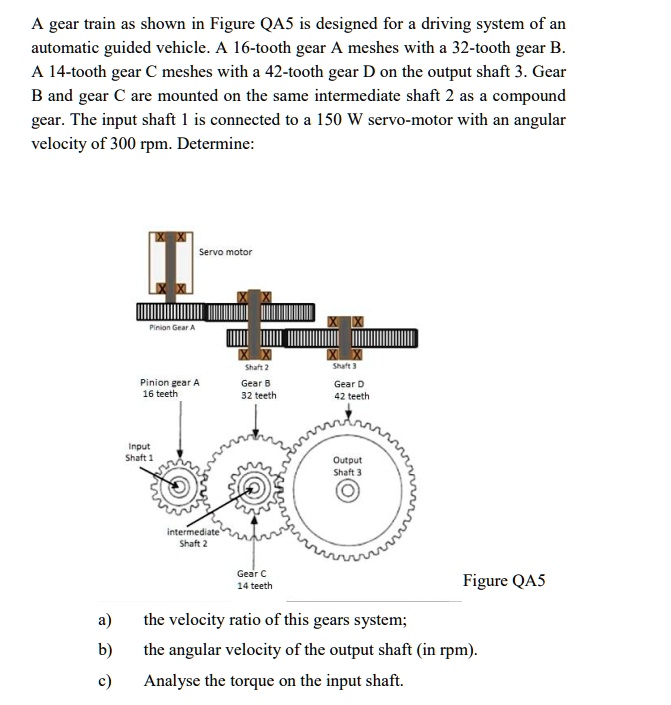 A gear train as shown in Figure QA5 is designed for a driving system of an automatic guided vehicle. A 16-tooth gear A meshes with a 32-tooth gear B. A 14-tooth gear C meshes with a 42-tooth gear D on the output shaft 3. Gear B and gear C are mounted on the same intermediate shaft 2 as a compound gear. The input shaft 1 is connected to a 150 W servo-motor with an angular velocity of 300 rpm. Determine:

Servo motor

Pinion Gear A

Shaft 2

Shaft 3

Pinion gear A
16 teeth

Gear B
32 teeth

Gear D
42 teeth

Input
Shaft 1

Output
Shaft 3

intermediate
Shaft 2

Gear C
14 teeth

Figure QA5

a) the velocity ratio of this gears system;

b) the angular velocity of the output shaft (in rpm).

c) Analyse the torque on the input shaft.