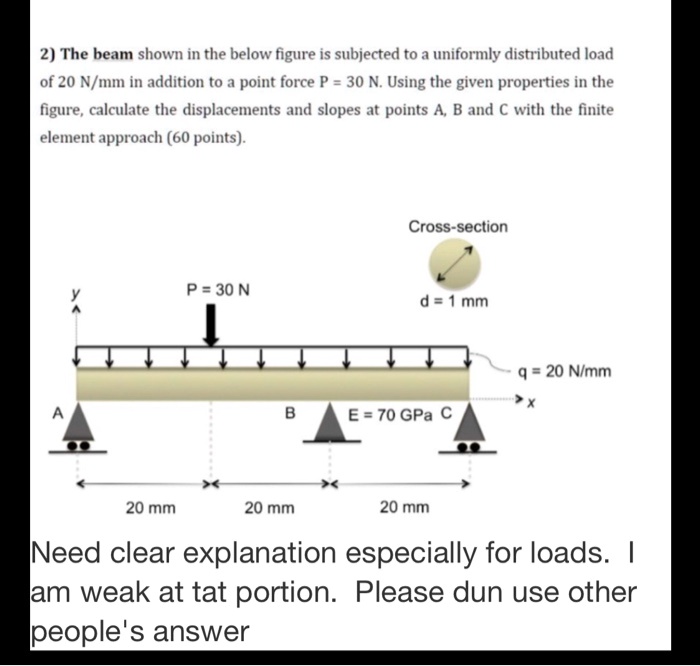 2) The beam shown in the below figure is subjected to a uniformly distributed load of 20 N/mm in addition to a point force P = 30 N. Using the given properties in the figure, calculate the displacements and slopes at points A, B and C with the finite element approach (60 points).

Cross-section

d = 1 mm

y

P = 30 N

q = 20 N/mm

x

A

B

E = 70 GPa

C

20 mm

20 mm

20 mm

Need clear explanation especially for loads. I am weak at tat portion. Please dun use other people's answer