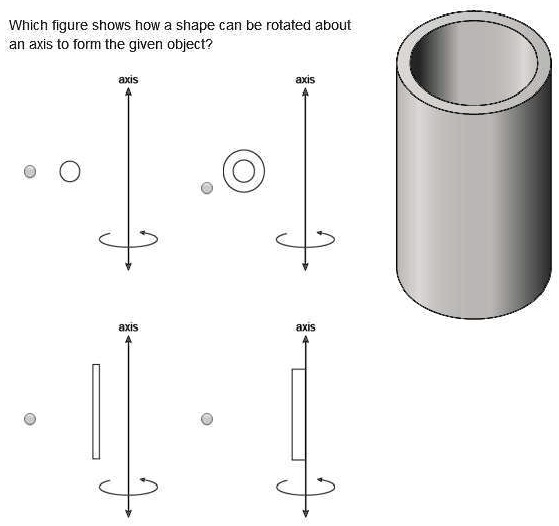 Which figure shows how a shape can be rotated about an axis to form the given object?

axis

axis

axis

axis