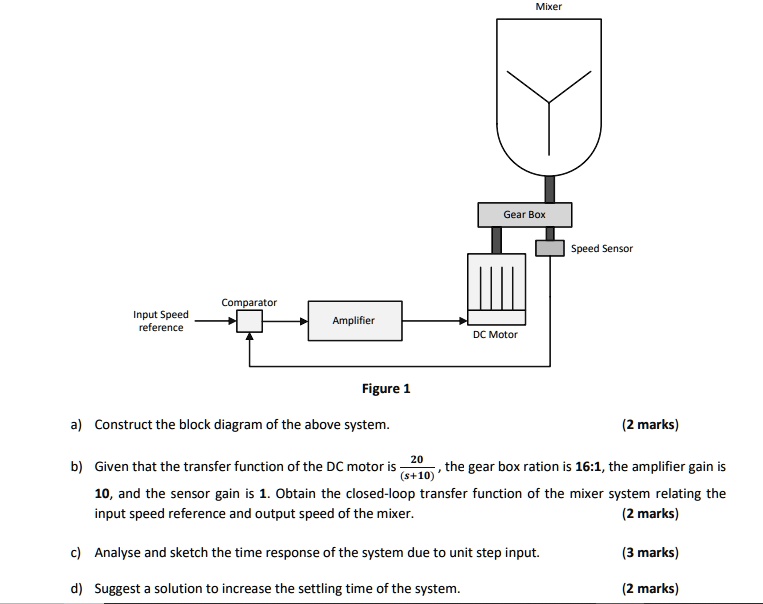 Mixer

Gear Box

Speed Sensor

Comparator

Input Speed reference

Amplifier

DC Motor

Figure 1

a) Construct the block diagram of the above system. (2 marks)

b) Given that the transfer function of the DC motor is $\frac{20}{(s+10)}$, the gear box ration is 16:1, the amplifier gain is 10, and the sensor gain is 1. Obtain the closed-loop transfer function of the mixer system relating the input speed reference and output speed of the mixer. (2 marks)

c) Analyse and sketch the time response of the system due to unit step input. (3 marks)

d) Suggest a solution to increase the settling time of the system. (2 marks)