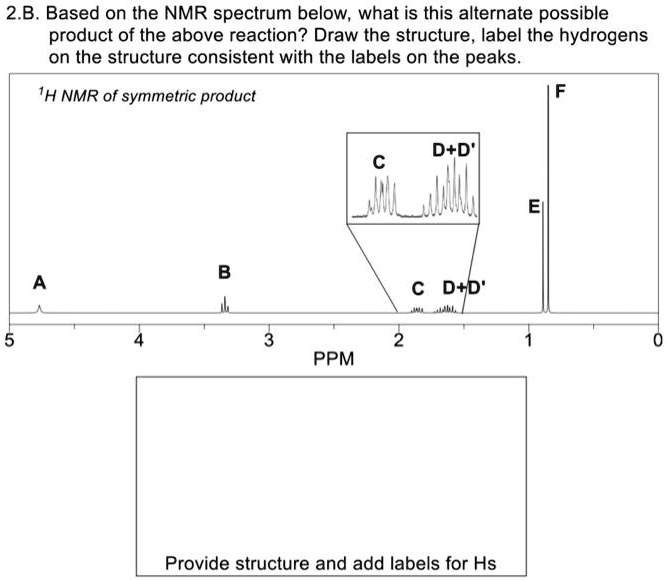 2.B. Based on the NMR spectrum below, what is this alternate possible product of the above reaction? Draw the structure, label the hydrogens on the structure consistent with the labels on the peaks.

$^1H$ NMR of symmetric product

F

C

D+D'

E

A

B

C D+D'

5 4 3 2 1 0

PPM

Provide structure and add labels for Hs