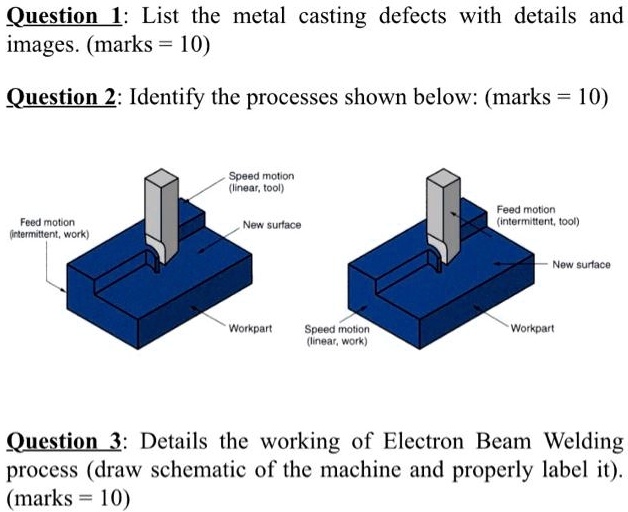 Question 1: List the metal casting defects with details and images. (marks = 10)

Question 2: Identify the processes shown below: (marks = 10)

Speed motion (linear, tool)

Feed motion (intermittent, work)

New surface

Workpart

Feed motion (intermittent, tool)

New surface

Speed motion (linear, work)

Workpart

Question 3: Details the working of Electron Beam Welding process (draw schematic of the machine and properly label it). (marks = 10)