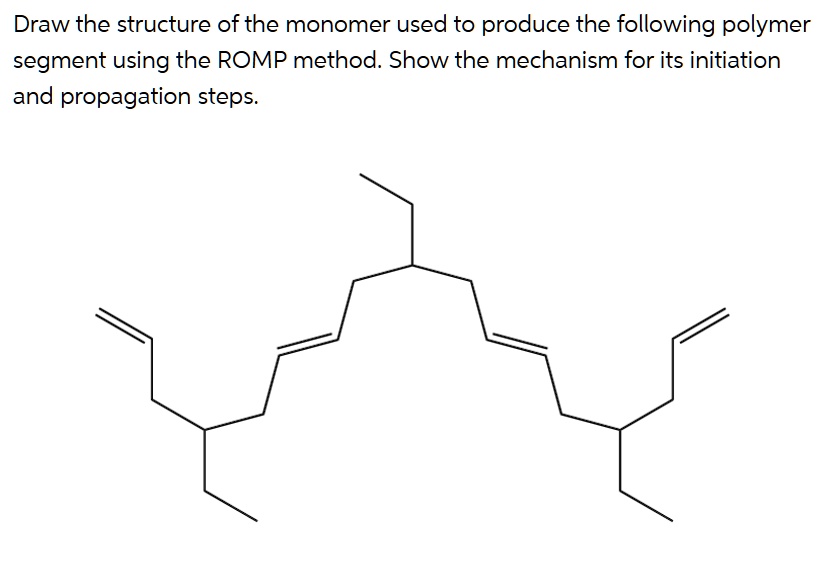 Draw the structure of the monomer used to produce the following polymer segment using the ROMP method. Show the mechanism for its initiation and propagation steps.