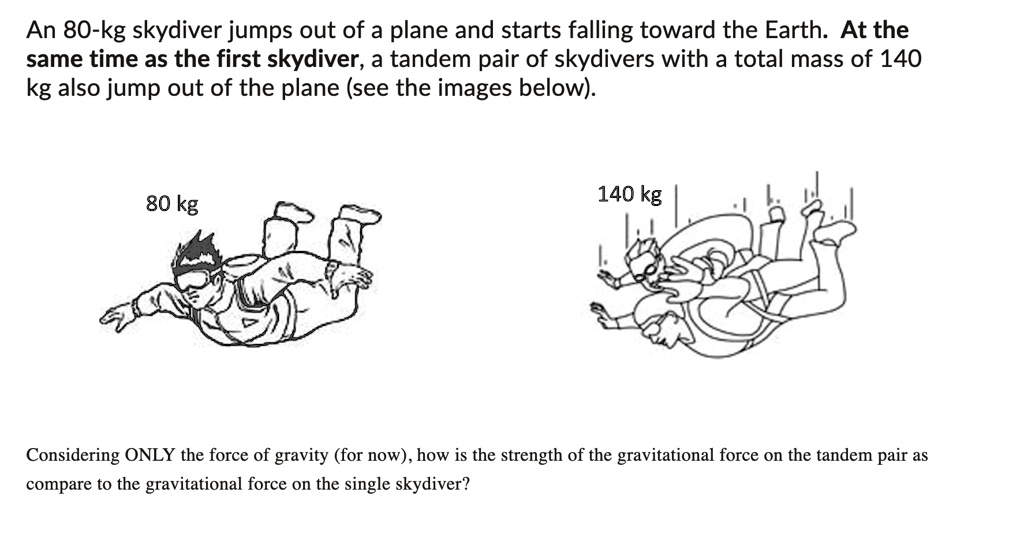 An 80-kg skydiver jumps out of a plane and starts falling toward the Earth. At the same time as the first skydiver, a tandem pair of skydivers with a total mass of 140 kg also jump out of the plane (see the images below).

80 kg

140 kg

Considering ONLY the force of gravity (for now), how is the strength of the gravitational force on the tandem pair as compare to the gravitational force on the single skydiver?