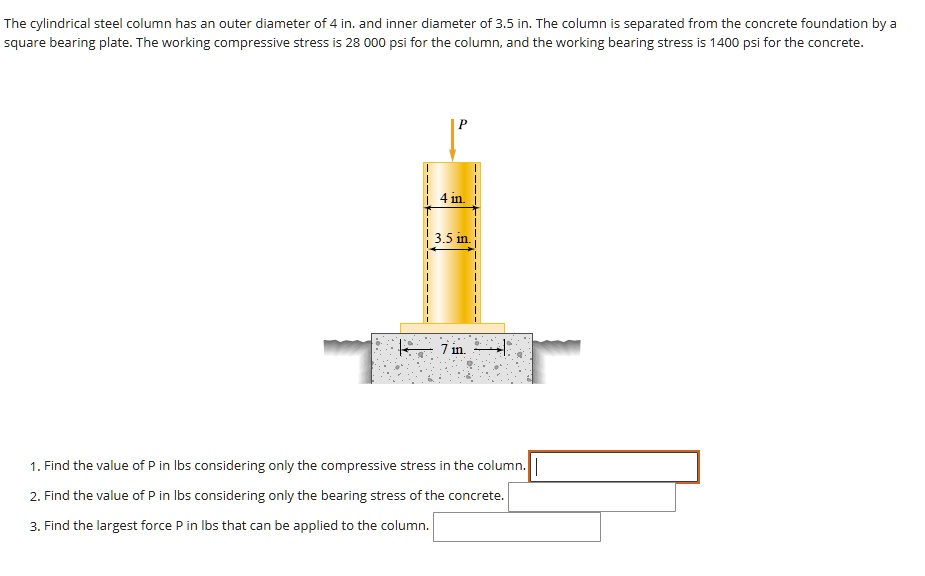 The cylindrical steel column has an outer diameter of 4 in. and inner diameter of 3.5 in. The column is separated from the concrete foundation by a square bearing plate. The working compressive stress is 28 000 psi for the column, and the working bearing stress is 1400 psi for the concrete.

P

4 in.

3.5 in.

7 in.

1. Find the value of P in lbs considering only the compressive stress in the column.

2. Find the value of P in lbs considering only the bearing stress of the concrete.

3. Find the largest force P in lbs that can be applied to the column.