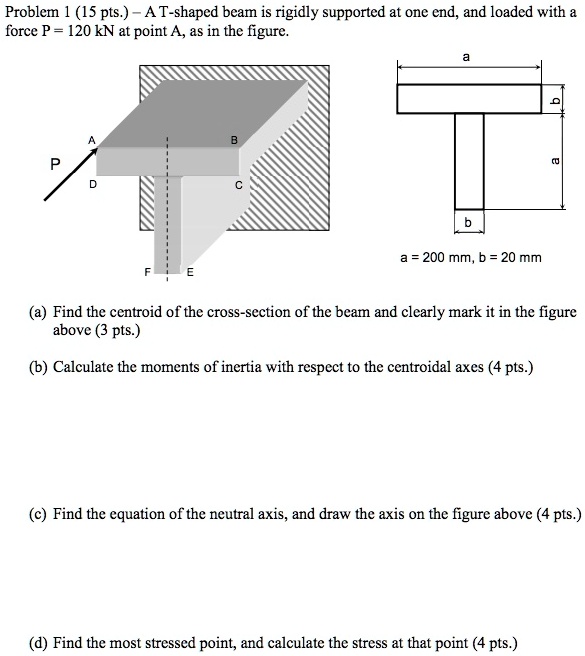 Problem 1 (15 pts.) – A T-shaped beam is rigidly supported at one end, and loaded with a force P = 120 kN at point A, as in the figure.

A
B
P
D
C
F
E

a
b
a
b

a = 200 mm, b = 20 mm

(a) Find the centroid of the cross-section of the beam and clearly mark it in the figure above (3 pts.)

(b) Calculate the moments of inertia with respect to the centroidal axes (4 pts.)

(c) Find the equation of the neutral axis, and draw the axis on the figure above (4 pts.)

(d) Find the most stressed point, and calculate the stress at that point (4 pts.)