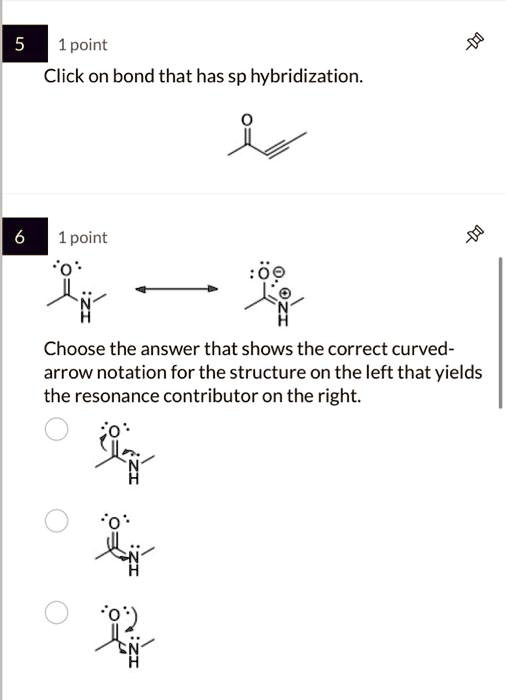 5

1 point

Click on bond that has sp hybridization.

O

6

1 point

O

N
H

O

N
H

Choose the answer that shows the correct curved-arrow notation for the structure on the left that yields the resonance contributor on the right.

O

N
H

O

N
H

O

N
H