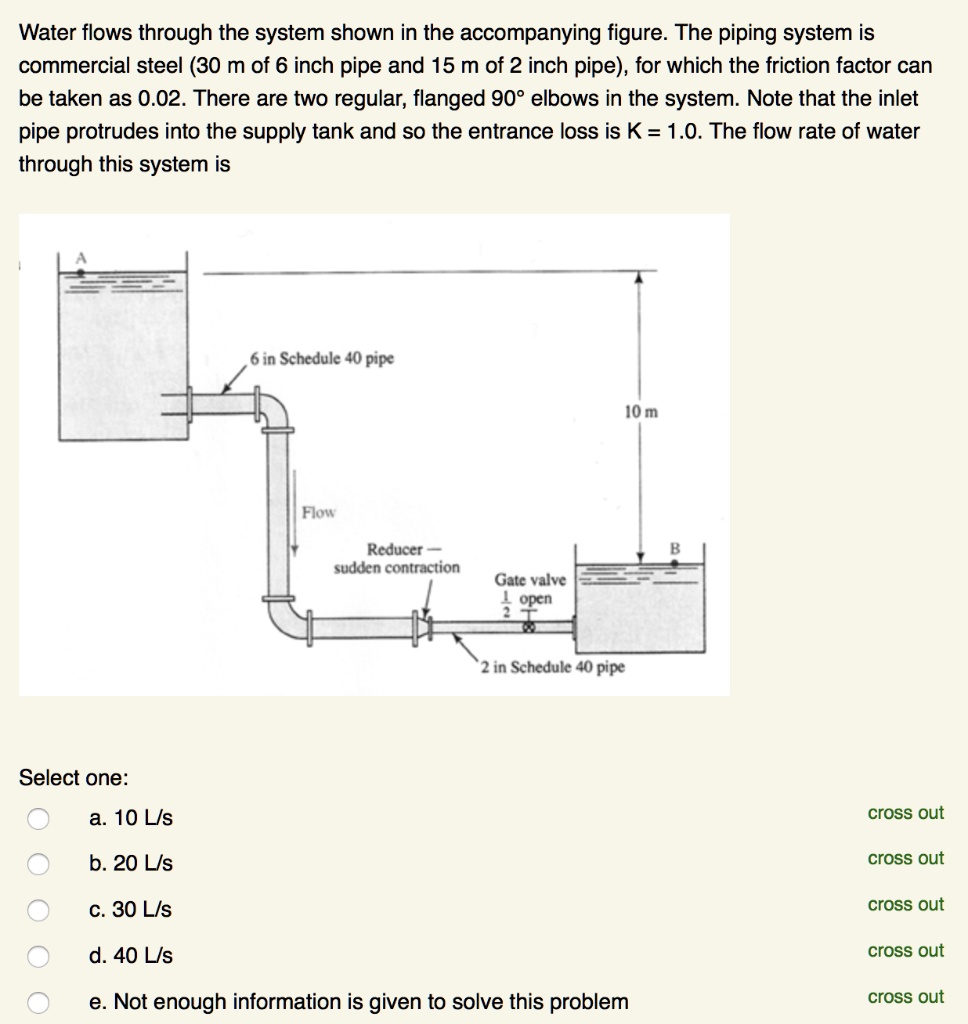 Water flows through the system shown in the accompanying figure. The piping system is commercial steel (30 m of 6 inch pipe and 15 m of 2 inch pipe), for which the friction factor can be taken as 0.02. There are two regular, flanged 90° elbows in the system. Note that the inlet pipe protrudes into the supply tank and so the entrance loss is K = 1.0. The flow rate of water through this system is

A

6 in Schedule 40 pipe

10 m

Flow

Reducer — sudden contraction

Gate valve $\frac{1}{2}$ open

B

2 in Schedule 40 pipe

Select one:

a. 10 L/s

cross out

b. 20 L/s

cross out

c. 30 L/s

cross out

d. 40 L/s

cross out

e. Not enough information is given to solve this problem

cross out