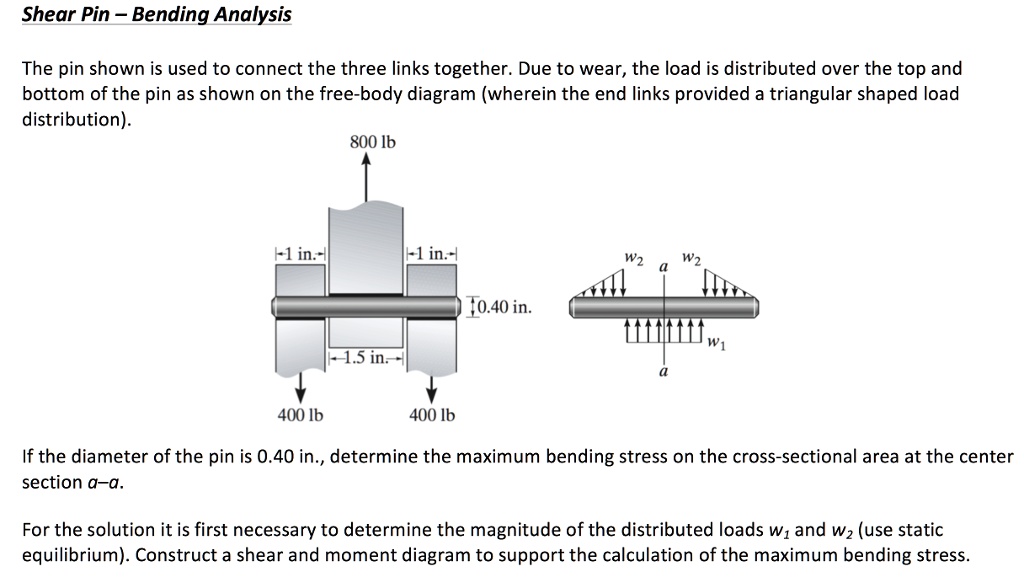 Shear Pin – Bending Analysis

The pin shown is used to connect the three links together. Due to wear, the load is distributed over the top and bottom of the pin as shown on the free-body diagram (wherein the end links provided a triangular shaped load distribution).

800 lb

1 in.

1 in.

0.40 in.

1.5 in.

400 lb

400 lb

$w_2$

$a$

$w_2$

$w_1$

$a$

If the diameter of the pin is 0.40 in., determine the maximum bending stress on the cross-sectional area at the center section $a$–$a$.

For the solution it is first necessary to determine the magnitude of the distributed loads $w_1$ and $w_2$ (use static equilibrium). Construct a shear and moment diagram to support the calculation of the maximum bending stress.