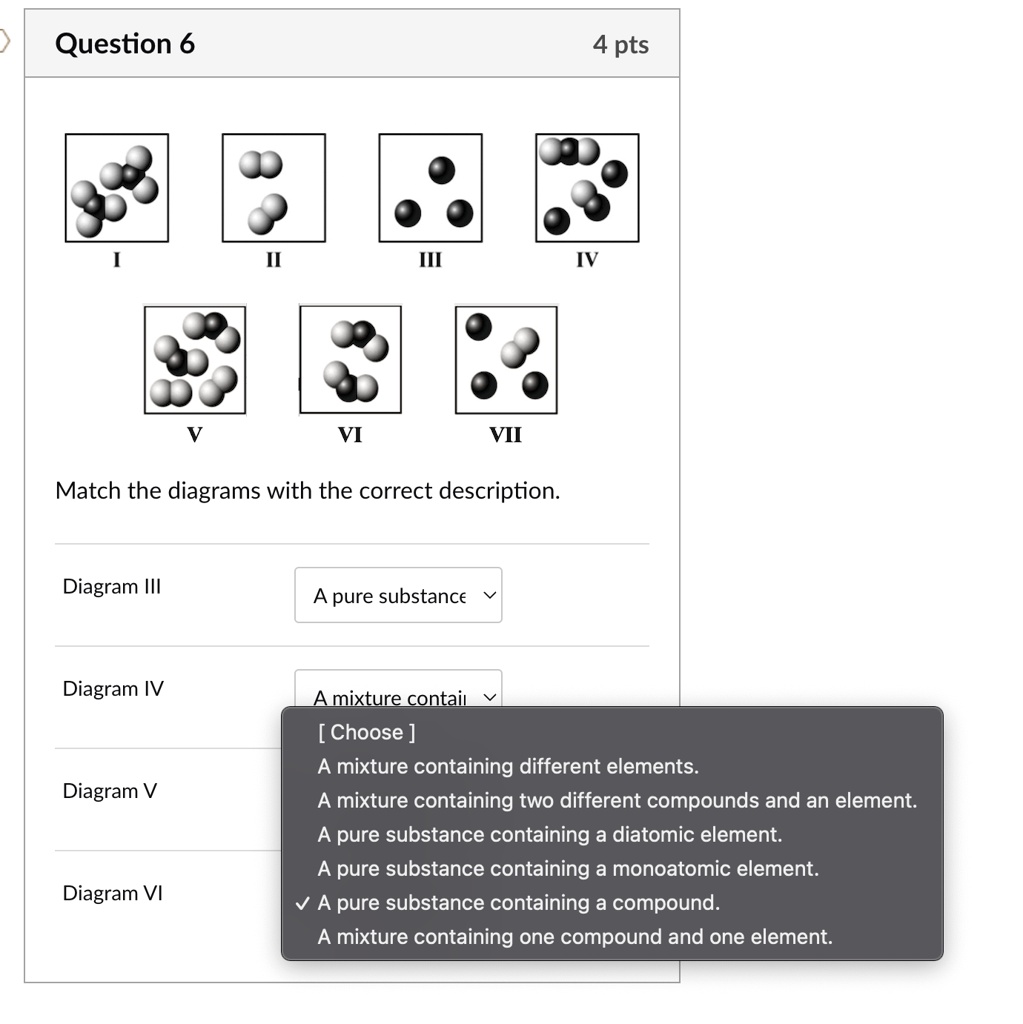 Question 6

4 pts

I

II

III

IV

V

VI

VII

Match the diagrams with the correct description.

Diagram III

A pure substance

Diagram IV

A mixture contai

Diagram V

Diagram VI

[ Choose ]
A mixture containing different elements.
A mixture containing two different compounds and an element.
A pure substance containing a diatomic element.
A pure substance containing a monoatomic element.
✓ A pure substance containing a compound.
A mixture containing one compound and one element.