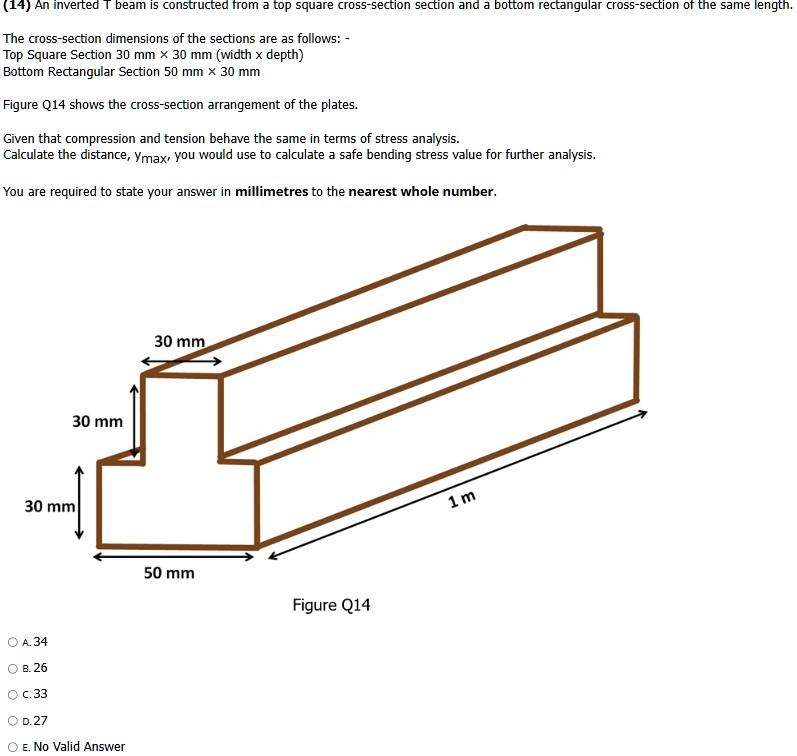 (14) An inverted T beam is constructed from a top square cross-section section and a bottom rectangular cross-section of the same length.

The cross-section dimensions of the sections are as follows: -
Top Square Section 30 mm × 30 mm (width x depth)
Bottom Rectangular Section 50 mm × 30 mm

Figure Q14 shows the cross-section arrangement of the plates.

Given that compression and tension behave the same in terms of stress analysis.
Calculate the distance, $y_{max}$, you would use to calculate a safe bending stress value for further analysis.

You are required to state your answer in **millimetres** to the **nearest whole number**.

30 mm
30 mm
30 mm
50 mm
1 m

Figure Q14

A. 34
B. 26
C. 33
D. 27
E. No Valid Answer